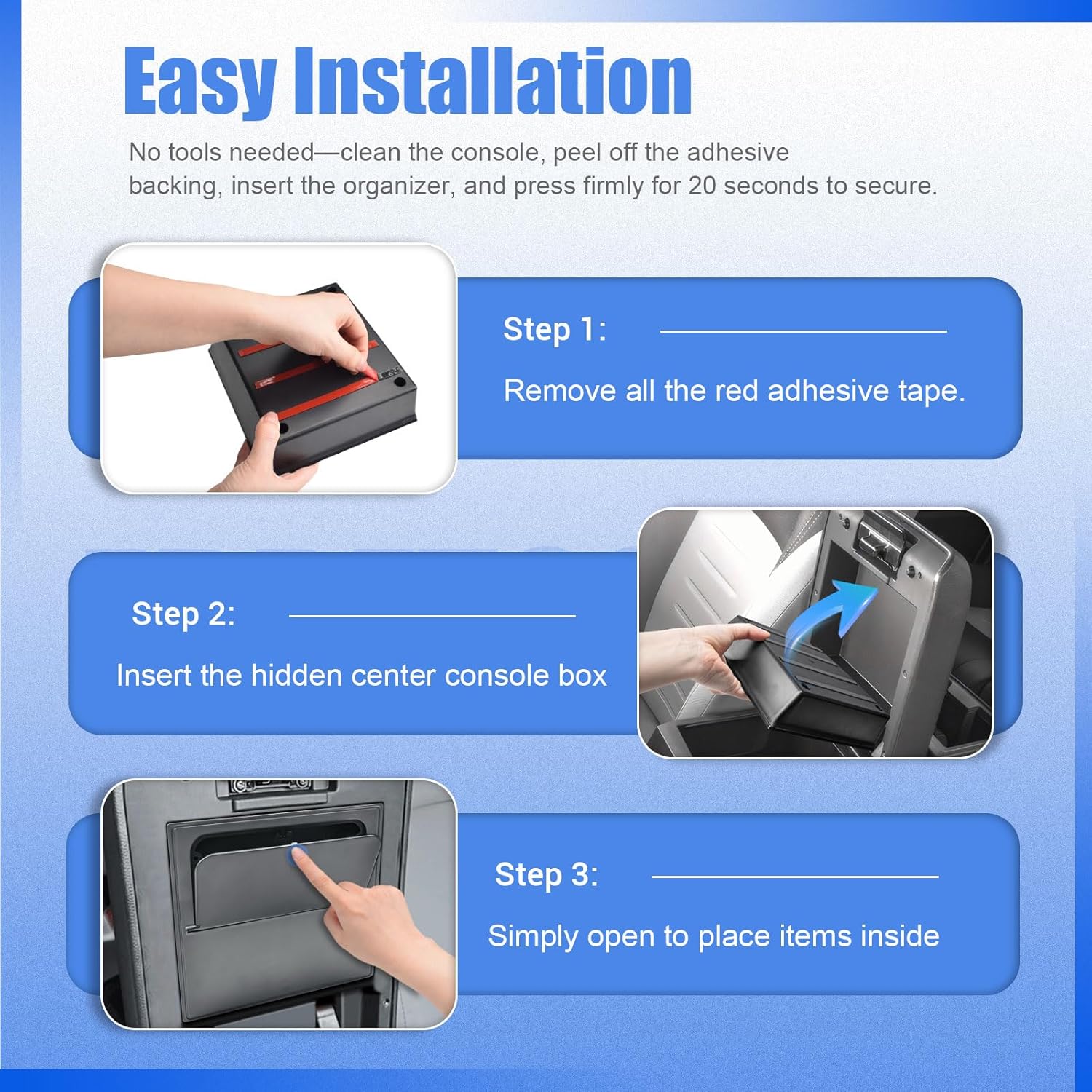 Easy Installation

No tools needed—clean the console, peel off the adhesive backing, insert the organizer, and press firmly for 20 seconds to secure.

Step 1:

Remove all the red adhesive tape.

Step 2:

Insert the hidden center console box

Step 3:

Simply open to place items inside