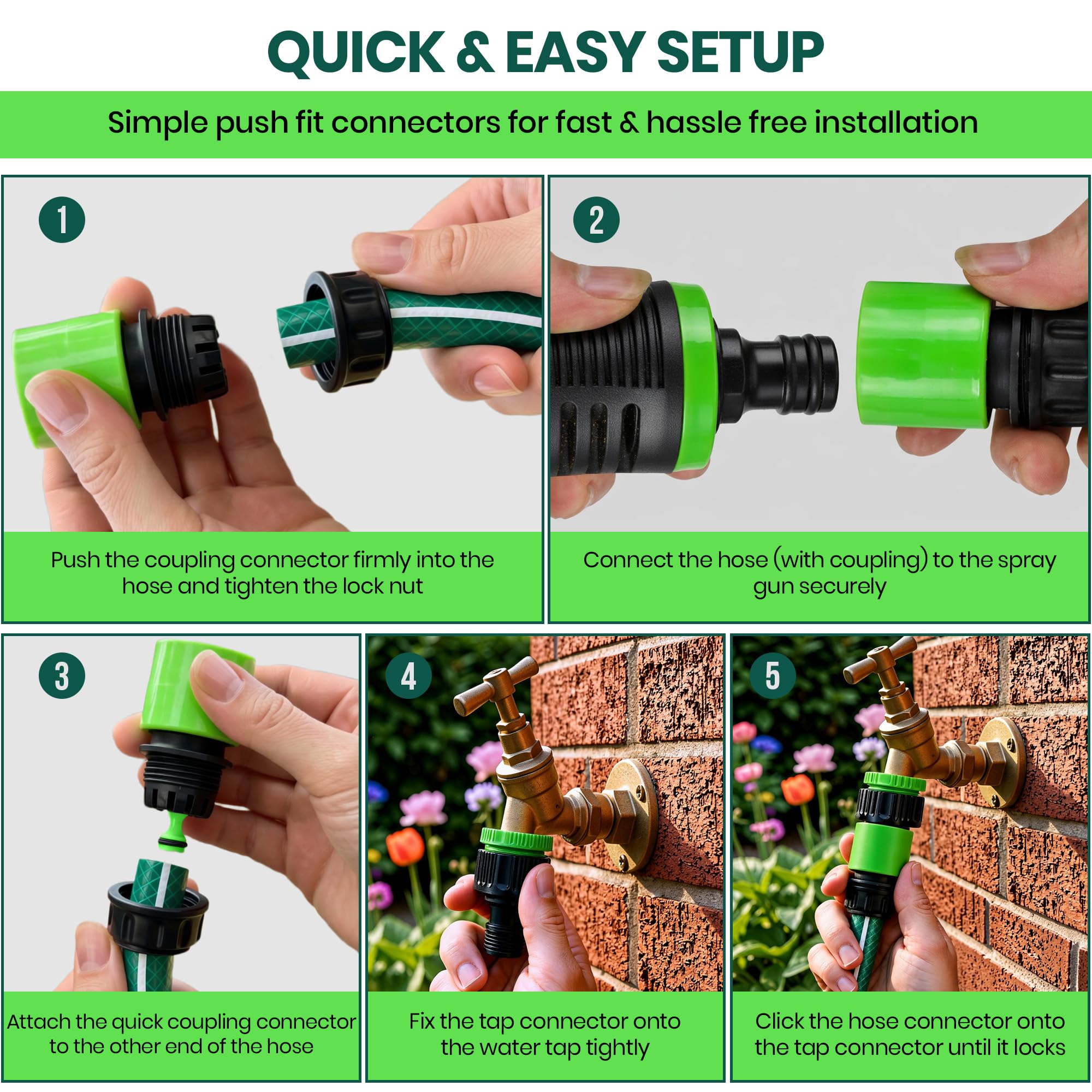 QUICK & EASY SETUP

Simple push fit connectors for fast & hassle free installation

1

Push the coupling connector firmly into the hose and tighten the lock nut

2

Connect the hose (with coupling) to the spray gun securely

3

Attach the quick coupling connector to the other end of the hose

4

Fix the tap connector onto the water tap tightly

5

Click the hose connector onto the tap connector until it locks