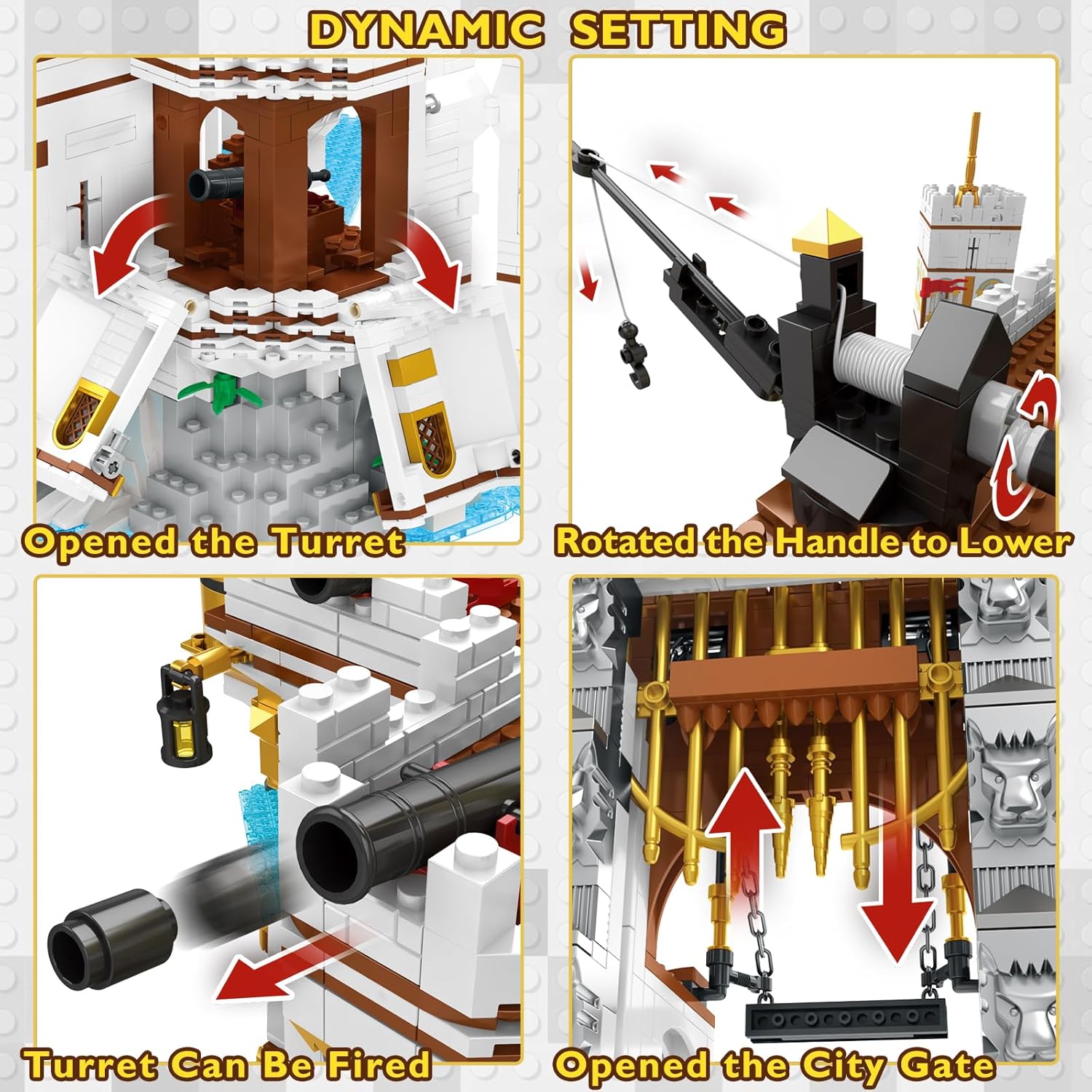 DYNAMIC SETTING

Opened the Turret

Rotated the Handle to Lower

Turret Can Be Fired

Opened the City Gate