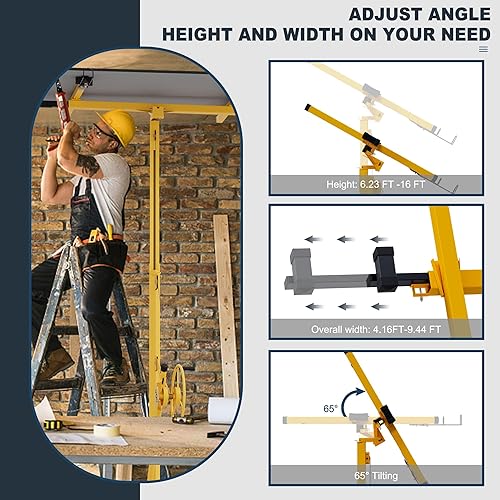 ADJUST ANGLE
HEIGHT AND WIDTH ON YOUR NEED

Height: 6.23 FT -16 FT

Overall width: 4.16FT-9.44 FT

65°

65° Tilting