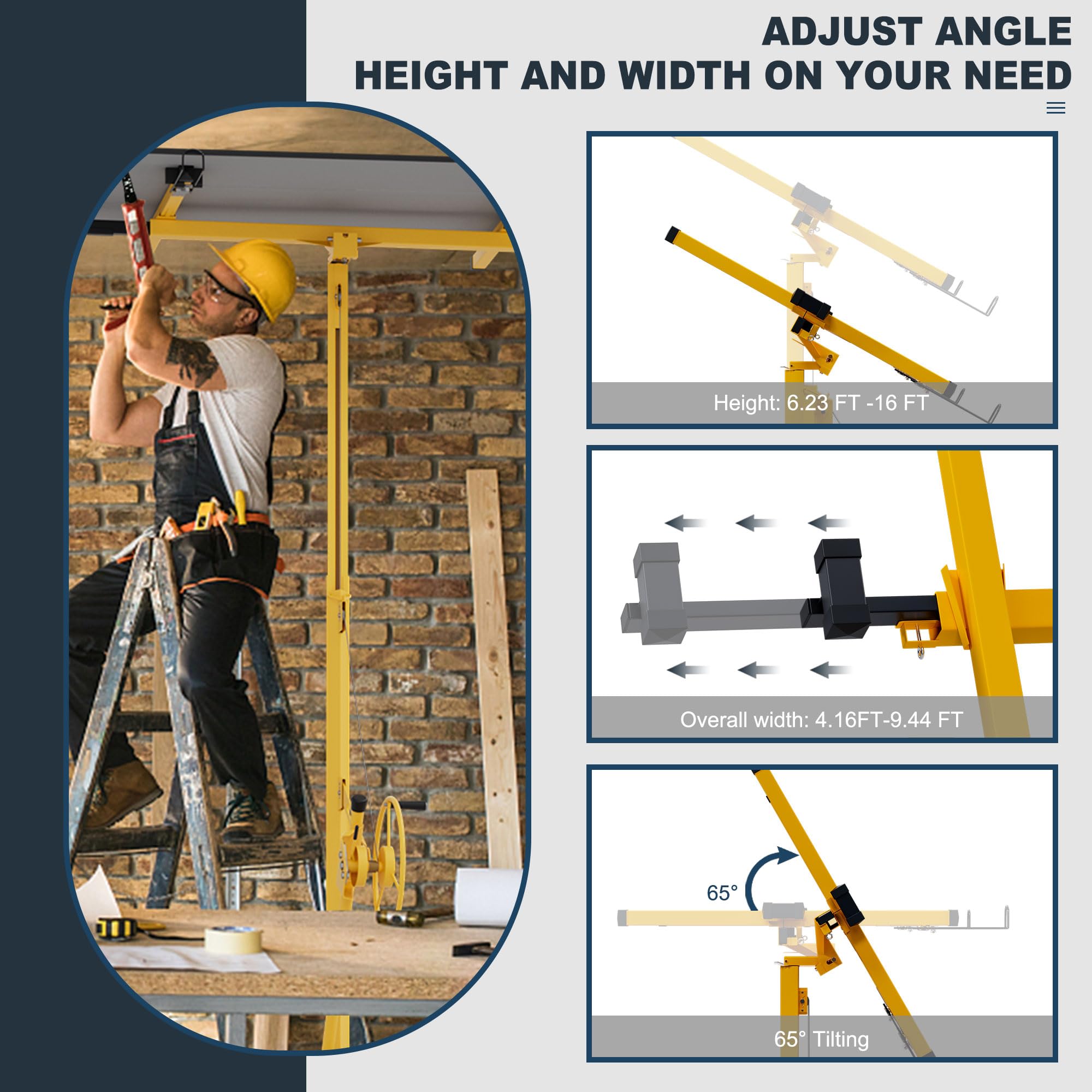 ADJUST ANGLE
HEIGHT AND WIDTH ON YOUR NEED

Height: 6.23 FT -16 FT

Overall width: 4.16FT-9.44 FT

65°

65° Tilting