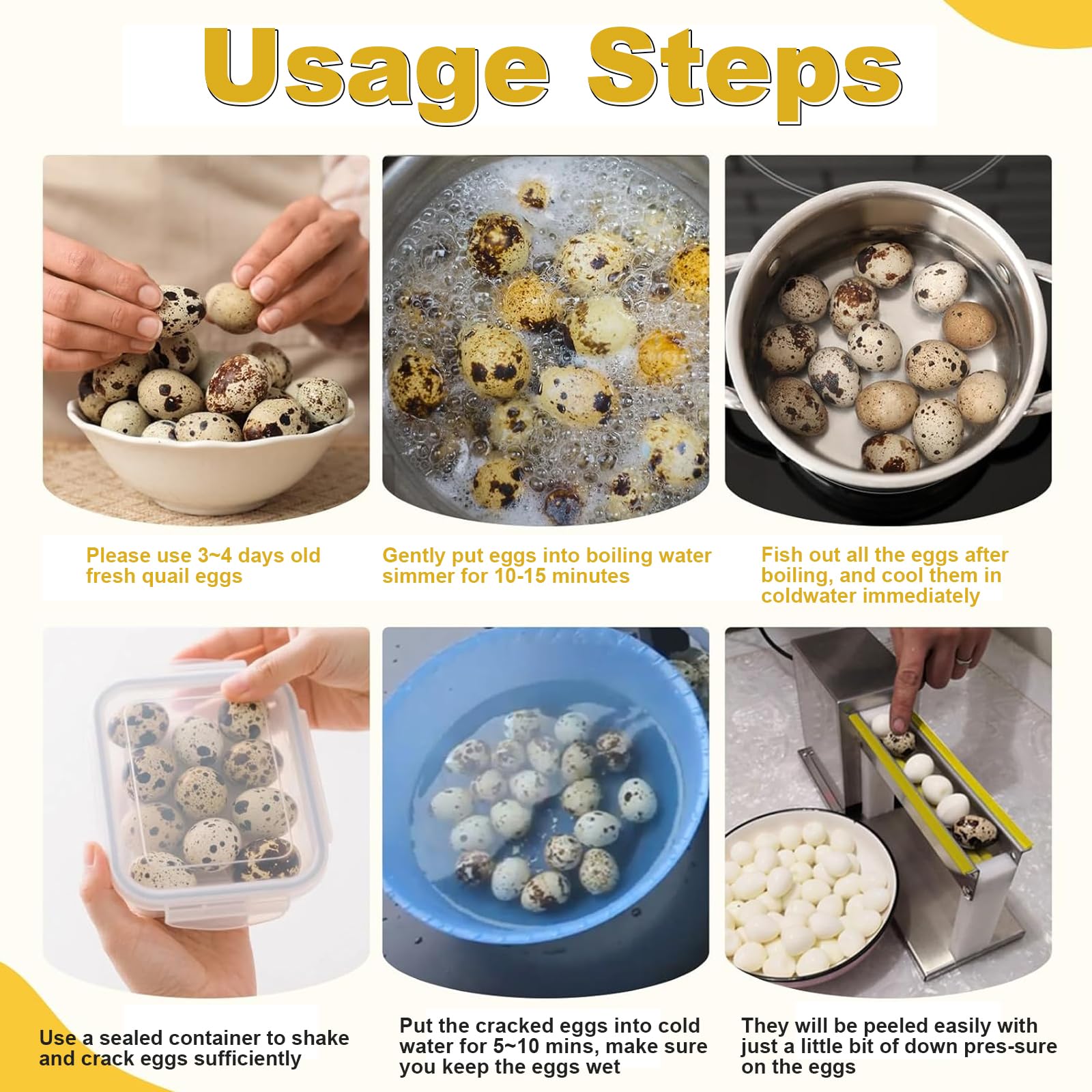 Usage Steps

Please use 3~4 days old fresh quail eggs

Gently put eggs into boiling water simmer for 10-15 minutes

Fish out all the eggs after boiling, and cool them in coldwater immediately

Use a sealed container to shake and crack eggs sufficiently

Put the cracked eggs into cold water for 5~10 mins, make sure you keep the eggs wet

They will be peeled easily with just a little bit of down pres-sure on the eggs