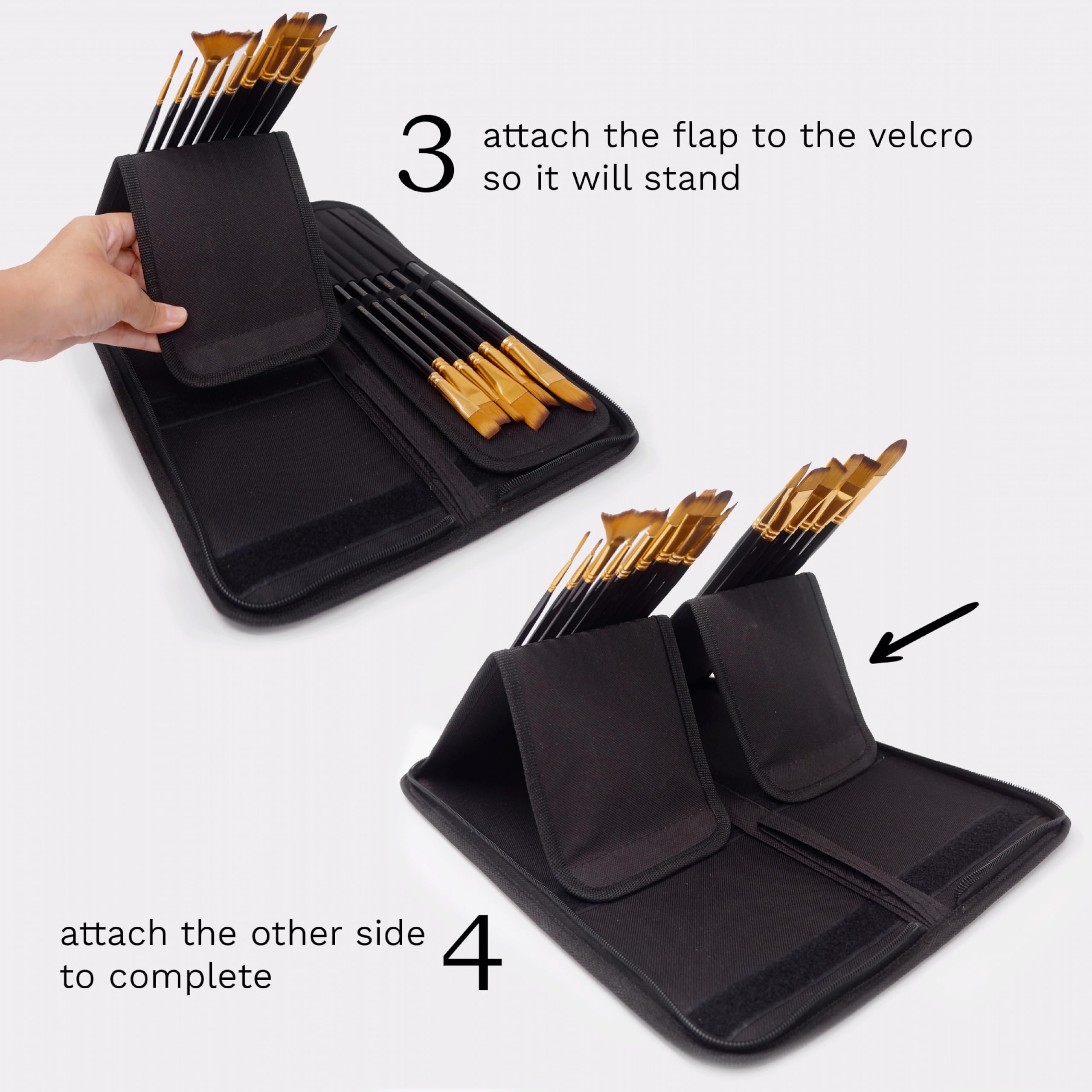 3 attach the flap to the velcro so it will stand

attach the other side to complete 4