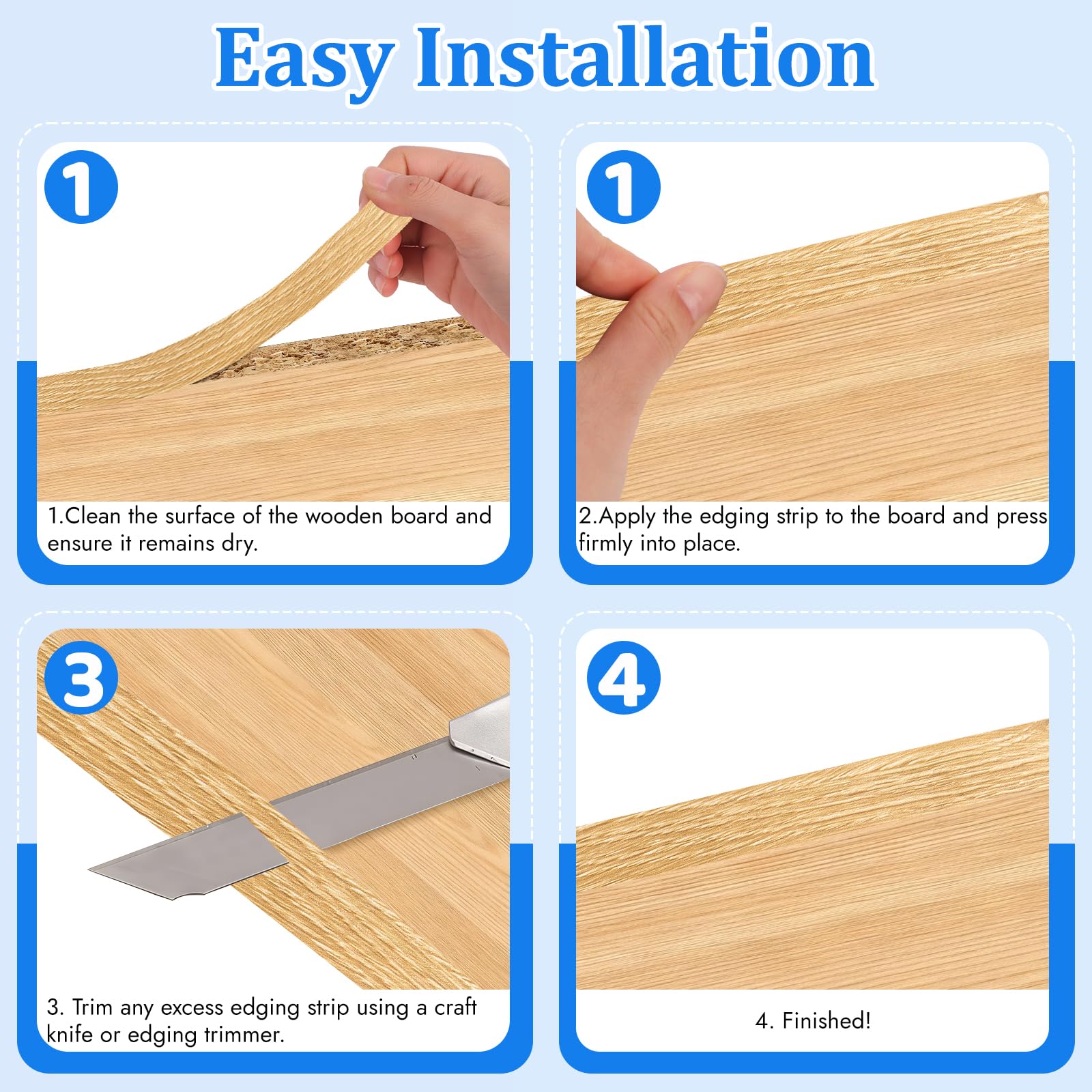 Easy Installation

1

1.Clean the surface of the wooden board and ensure it remains dry.

1

2.Apply the edging strip to the board and press firmly into place.

3

3. Trim any excess edging strip using a craft knife or edging trimmer.

4

4. Finished!