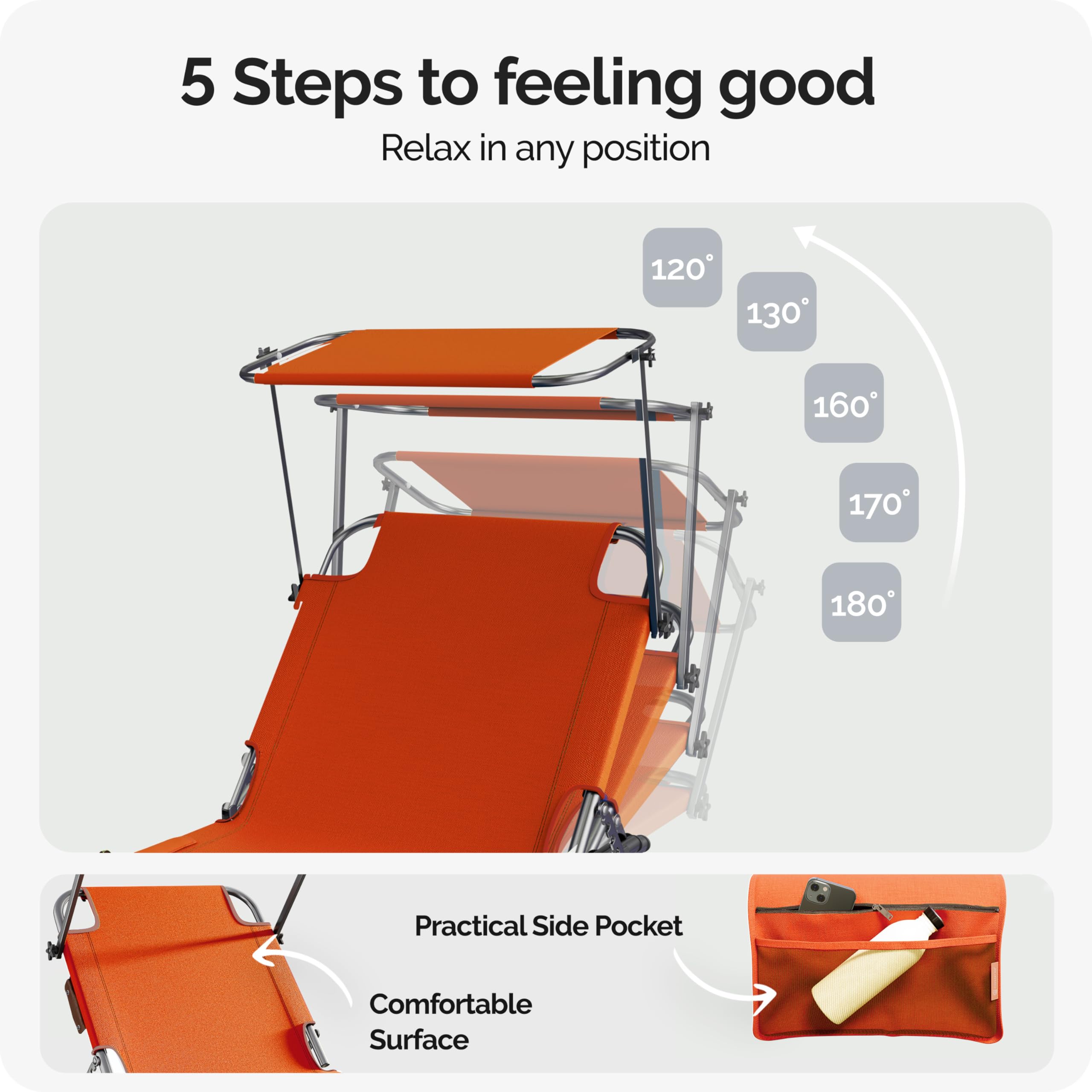 5 Steps to feeling good

Relax in any position

120°

130°

160°

170°

180°

Practical Side Pocket

Comfortable Surface