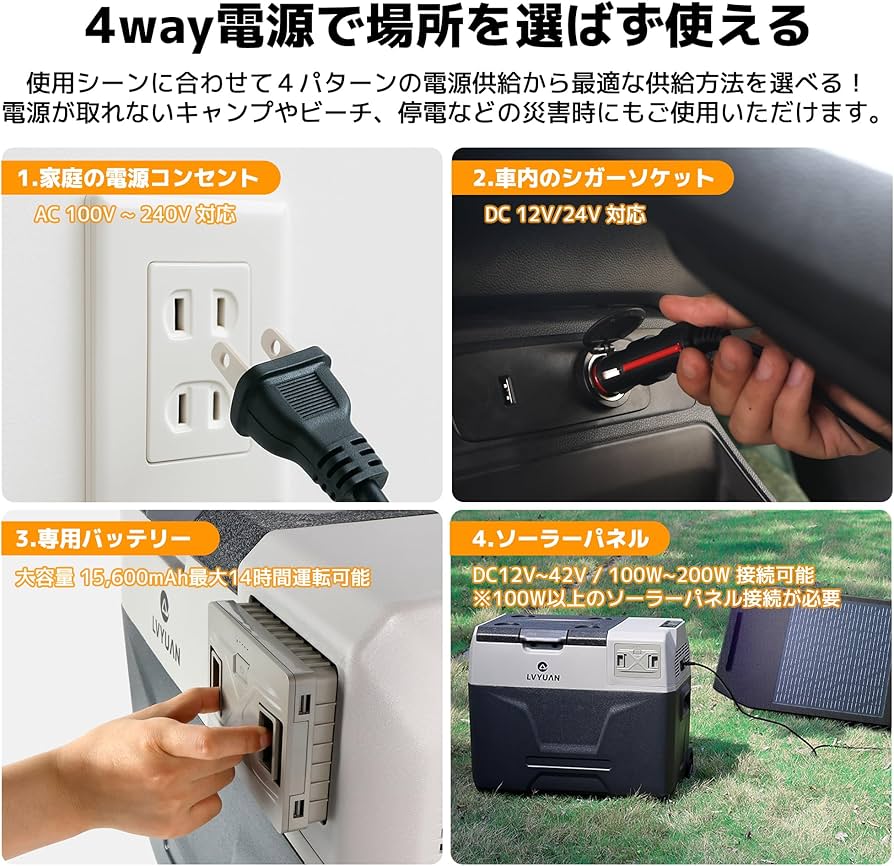 4way電源で場所を選ばず使える

使用シーンに合わせて４パターンの電源供給から最適な供給方法を選べる！
電源が取れないキャンプやビーチ、停電などの災害時にもご使用いただけます。

1.家庭の電源コンセント

AC 100V ~ 240V 対応

2.車内のシガーソケット

DC 12V/24V 対応

3.専用バッテリー

大容量 15,600mAh最大14時間運転可能

LVYUAN

4.ソーラーパネル

DC12V~42V / 100W~200W 接続可能
※100W以上のソーラーパネル接続が必要

LVYUAN