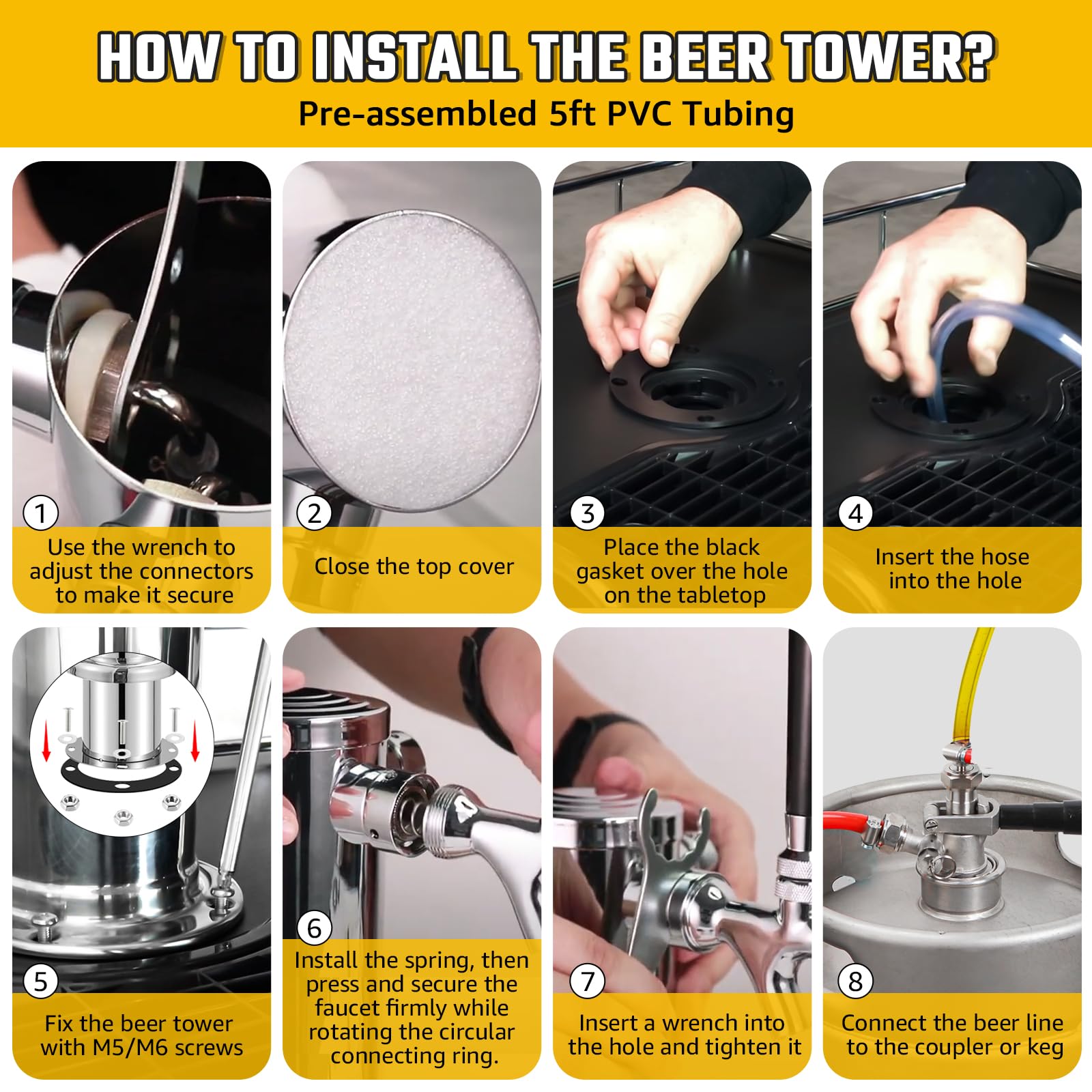 HOW TO INSTALL THE BEER TOWER?
Pre-assembled 5ft PVC Tubing

1
Use the wrench to adjust the connectors to make it secure

2
Close the top cover

3
Place the black gasket over the hole on the tabletop

4
Insert the hose into the hole

5
Fix the beer tower with M5/M6 screws

6
Install the spring, then press and secure the faucet firmly while rotating the circular connecting ring.

7
Insert a wrench into the hole and tighten it

8
Connect the beer line to the coupler or keg