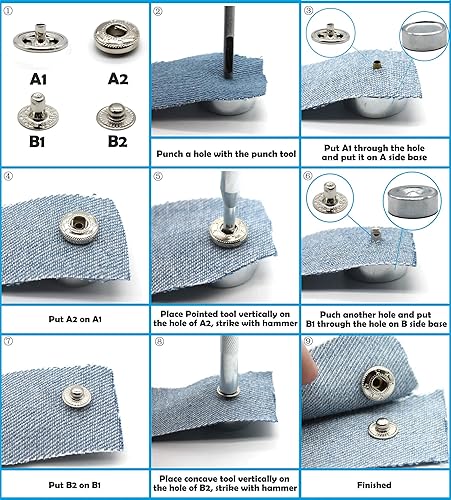 ①

A1 A2

B1 B2

②

Punch a hole with the punch tool

③

Put A1 through the hole and put it on A side base

④

Put A2 on A1

⑤

Place Pointed tool vertically on the hole of A2, strike with hammer

⑥

Puch another hole and put B1 through the hole on B side base

⑦

Put B2 on B1

⑧

Place concave tool vertically on the hole of B2, strike with hammer

⑨

Finished