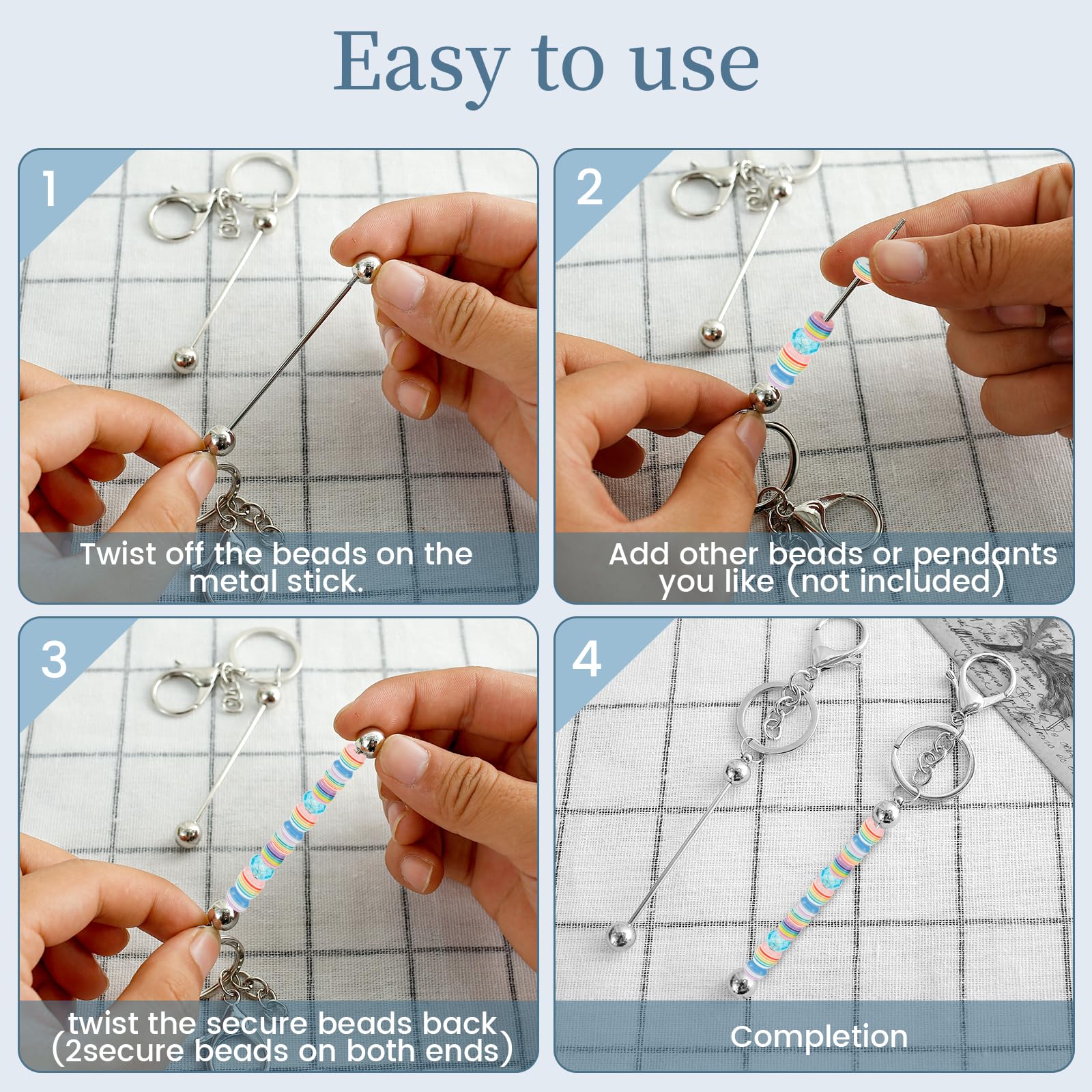 Easy to use

1

Twist off the beads on the metal stick.

2

Add other beads or pendants you like (not included)

3

twist the secure beads back (2secure beads on both ends)

4

Completion