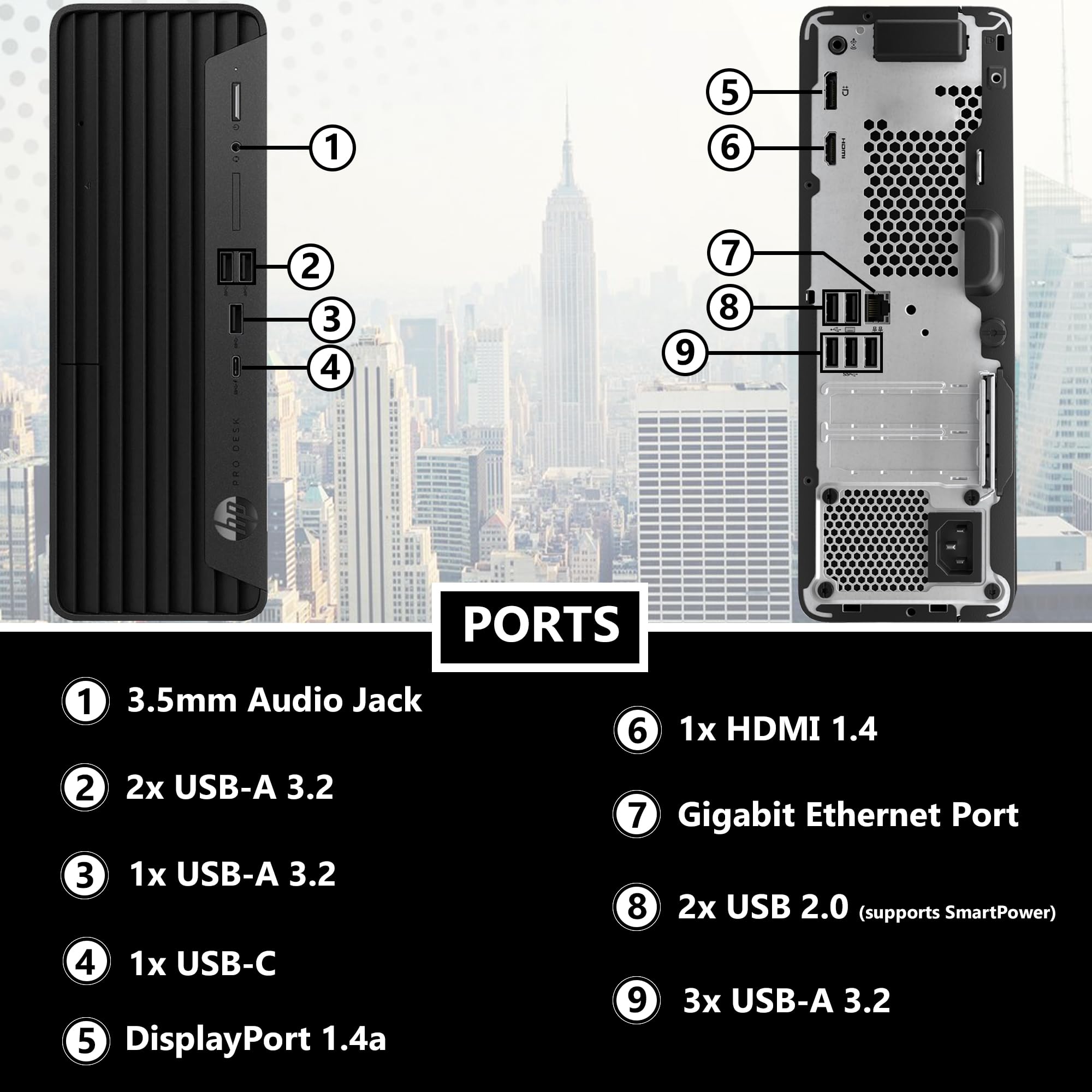 1

2

3

4

PRO DESK

hp

5

6

HDMI

7

8

9

PORTS

1 3.5mm Audio Jack

2 2x USB-A 3.2

3 1x USB-A 3.2

4 1x USB-C

5 DisplayPort 1.4a

6 1x HDMI 1.4

7 Gigabit Ethernet Port

8 2x USB 2.0 (supports SmartPower)

9 3x USB-A 3.2