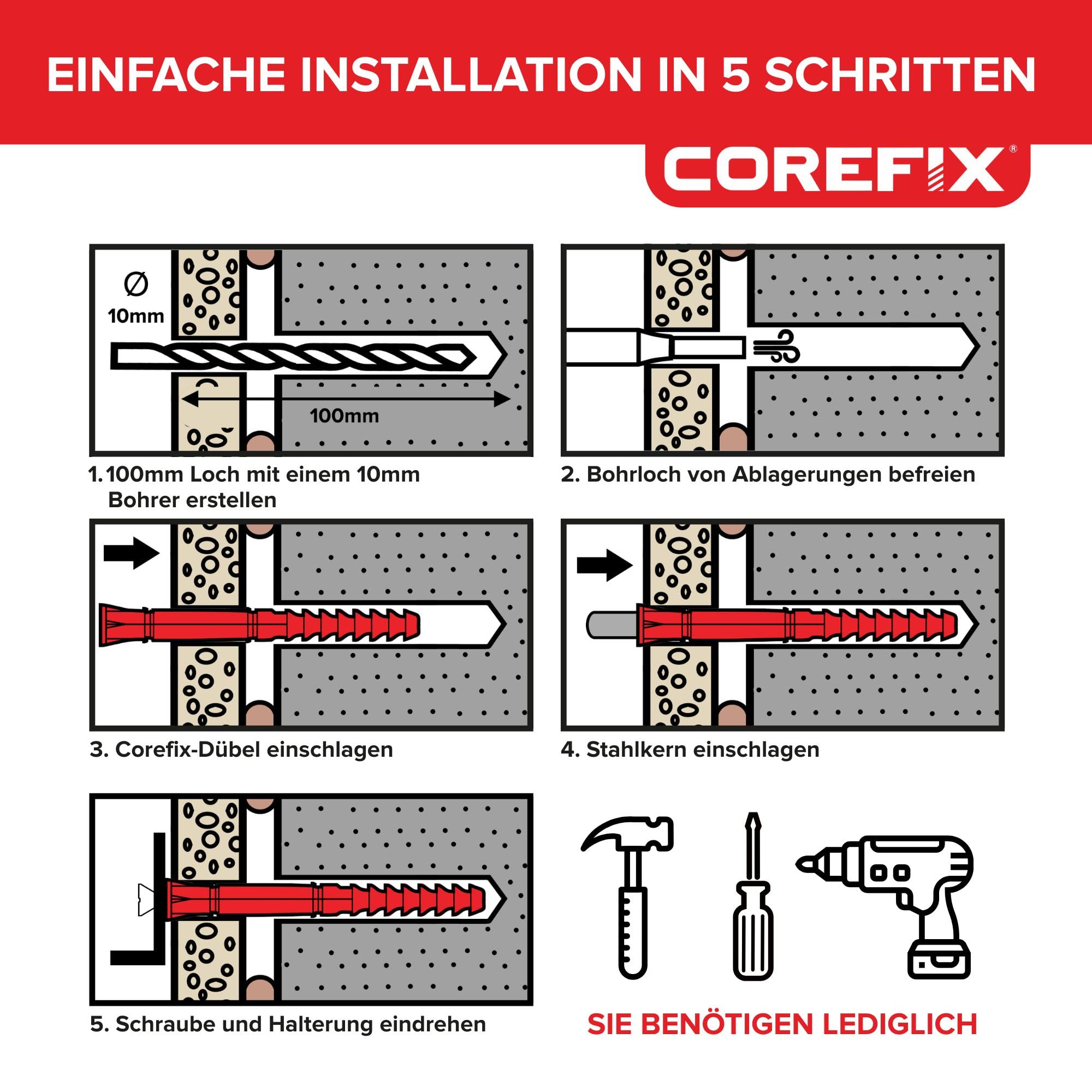 EINFACHE INSTALLATION IN 5 SCHRITTEN

COREFIX®

Ø
10mm

100mm

1. 100mm Loch mit einem 10mm Bohrer erstellen

2. Bohrloch von Ablagerungen befreien

3. Corefix-Dübel einschlagen

4. Stahlkern einschlagen

5. Schraube und Halterung eindrehen

SIE BENÖTIGEN LEDIGLICH