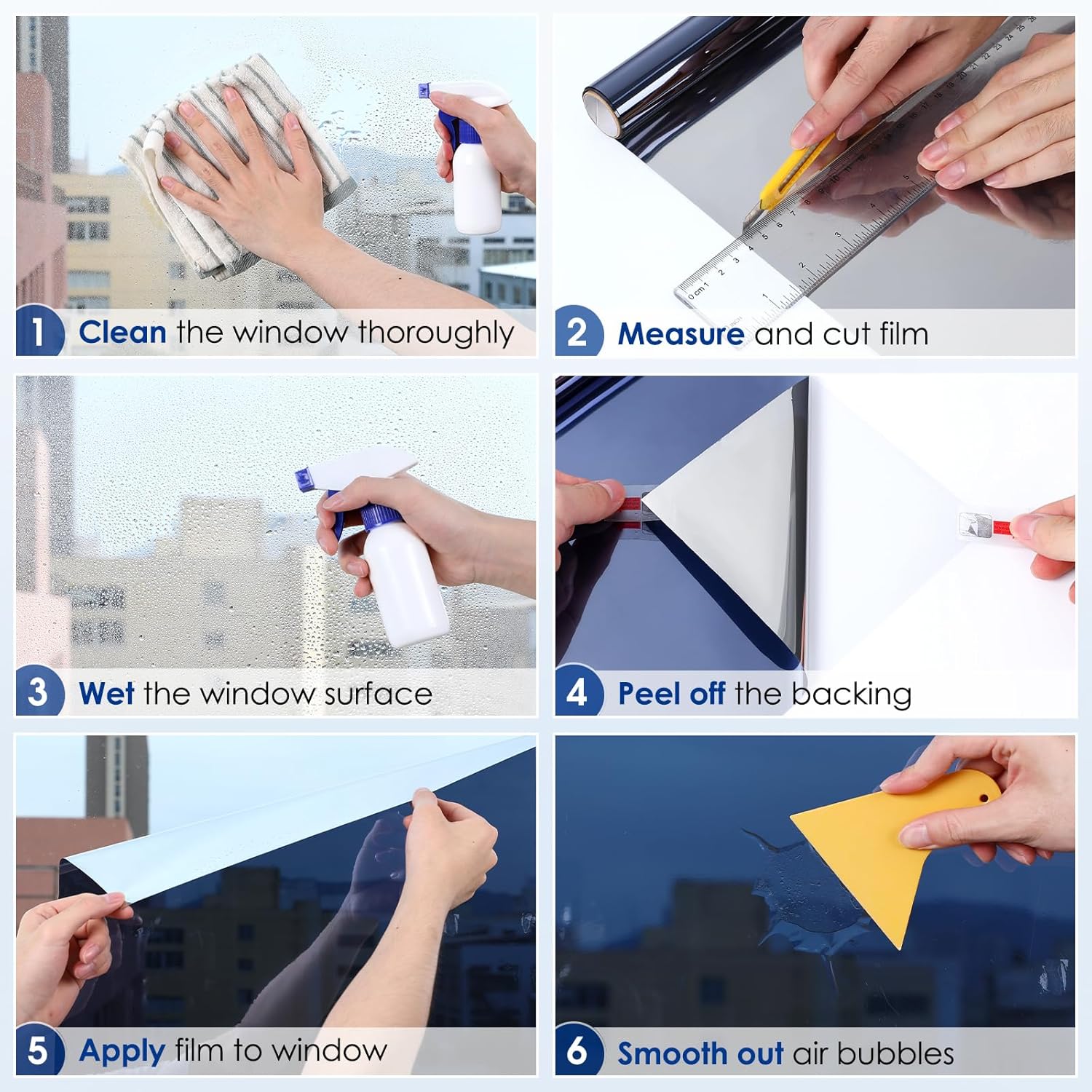 1 Clean the window thoroughly

2 Measure and cut film

3 Wet the window surface

4 Peel off the backing

5 Apply film to window

6 Smooth out air bubbles