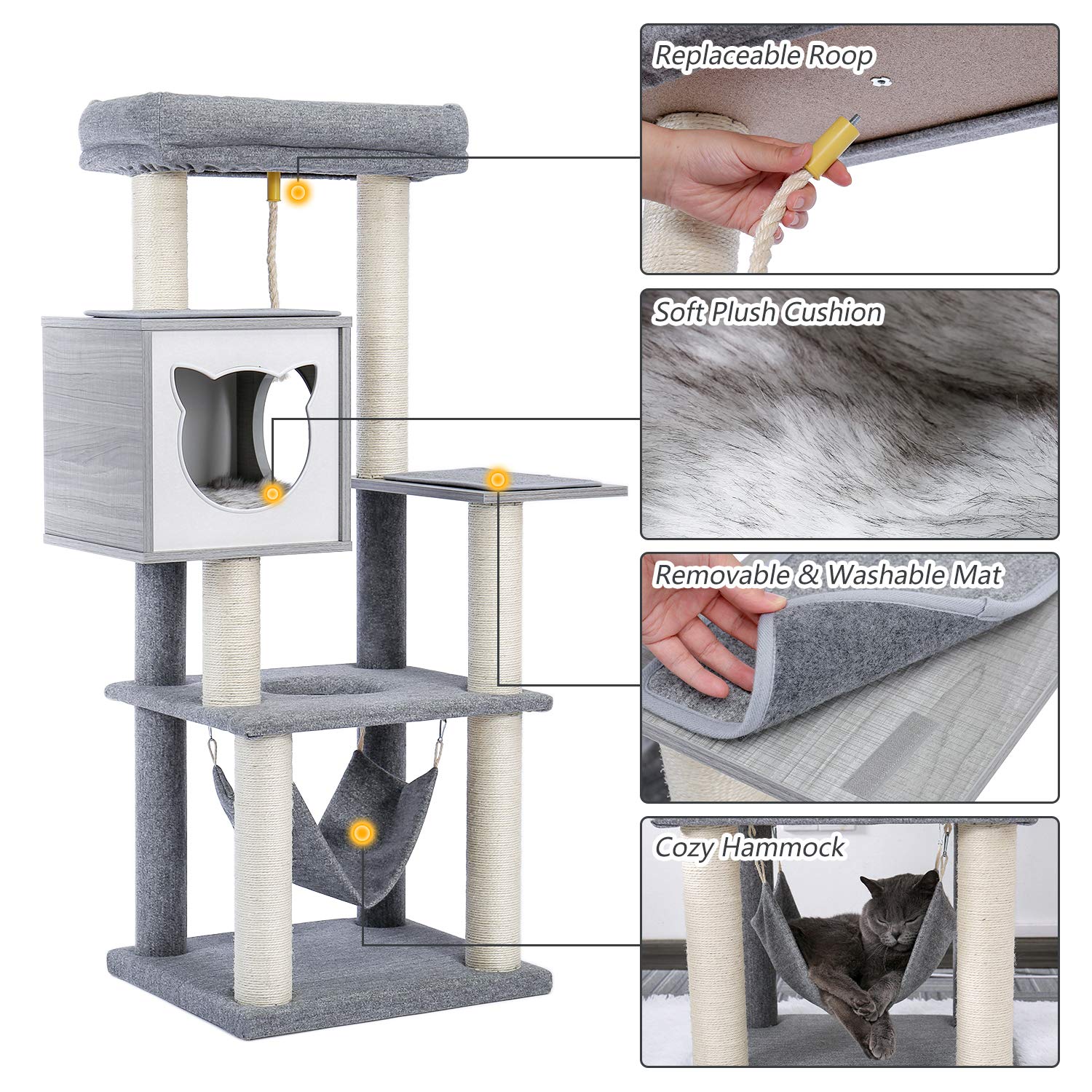 Replaceable Roop

Soft Plush Cushion

Removable & Washable Mat

Cozy Hammock