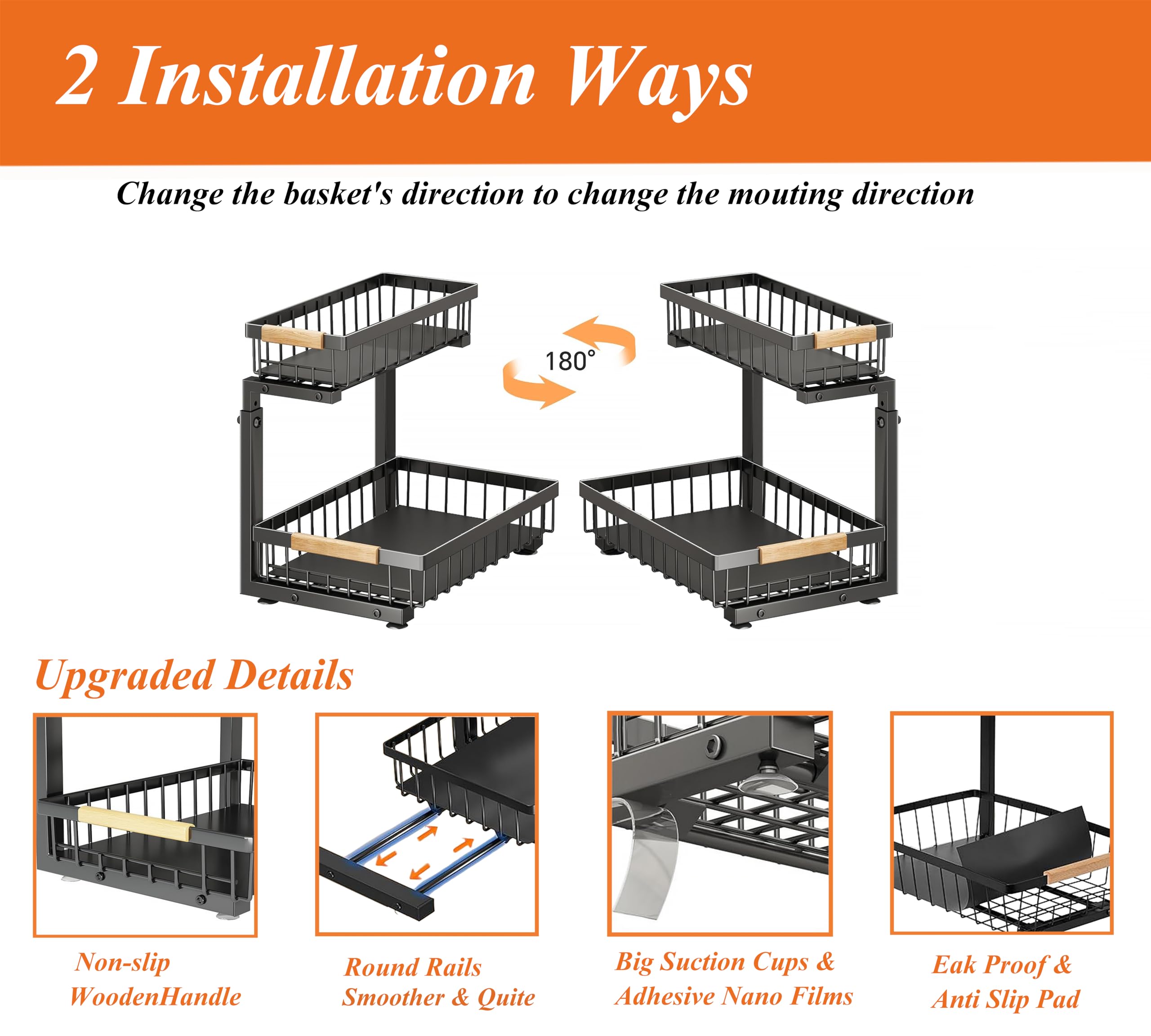 2 Installation Ways

Change the basket's direction to change the mouting direction

180°

Upgraded Details

Non-slip WoodenHandle

Round Rails Smoother & Quite

Big Suction Cups & Adhesive Nano Films

Eak Proof & Anti Slip Pad