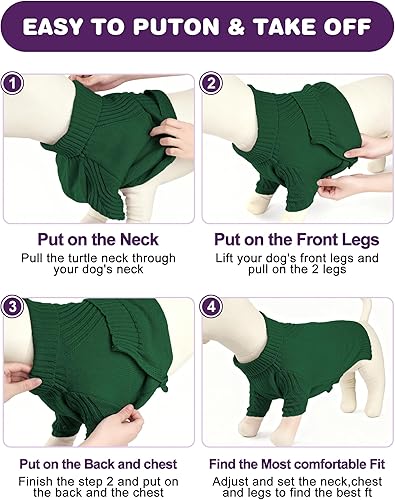 EASY TO PUTON & TAKE OFF

1

Put on the Neck

Pull the turtle neck through your dog's neck

2

Put on the Front Legs

Lift your dog's front legs and pull on the 2 legs

3

Put on the Back and chest

Finish the step 2 and put on the back and the chest

4

Find the Most comfortable Fit

Adjust and set the neck,chest and legs to find the best ft