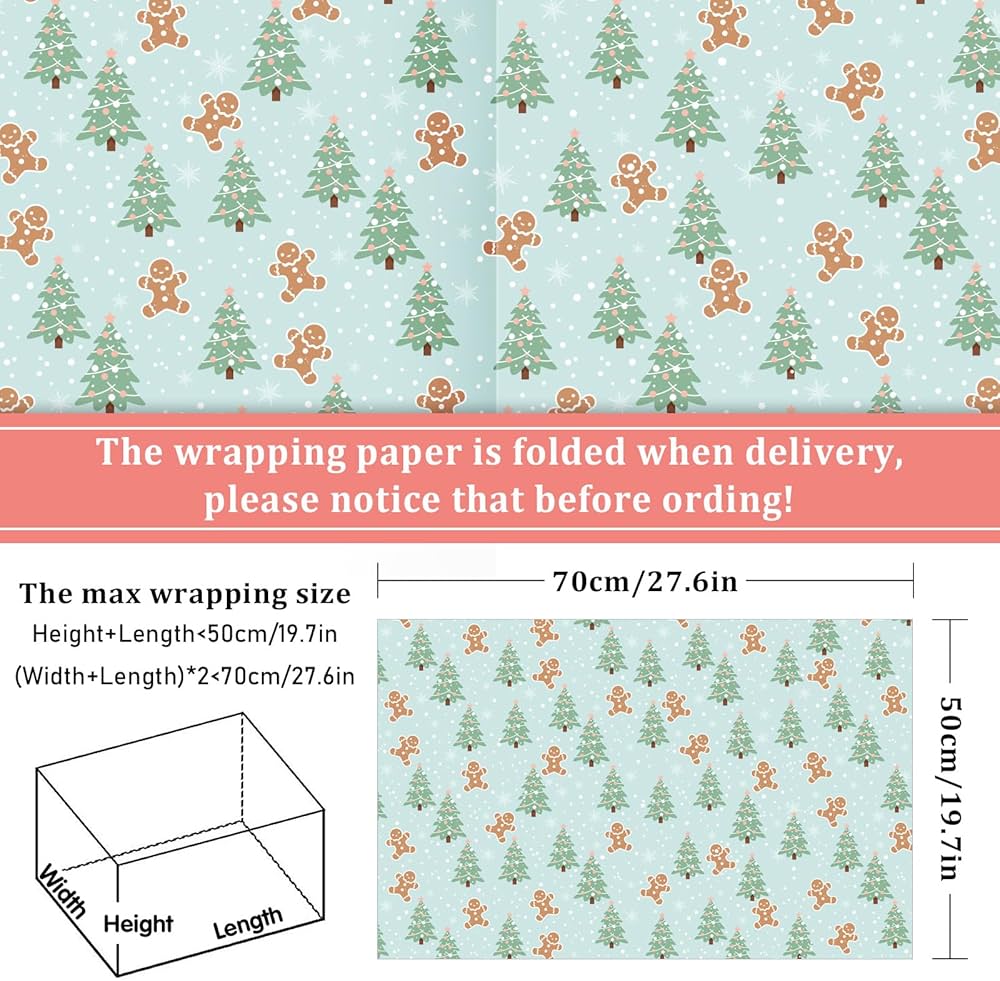 The wrapping paper is folded when delivery, please notice that before ording!

The max wrapping size

Height+Length<50cm/19.7in

(Width+Length)*2<70cm/27.6in

Width

Height

Length

70cm/27.6in

50cm/19.7in