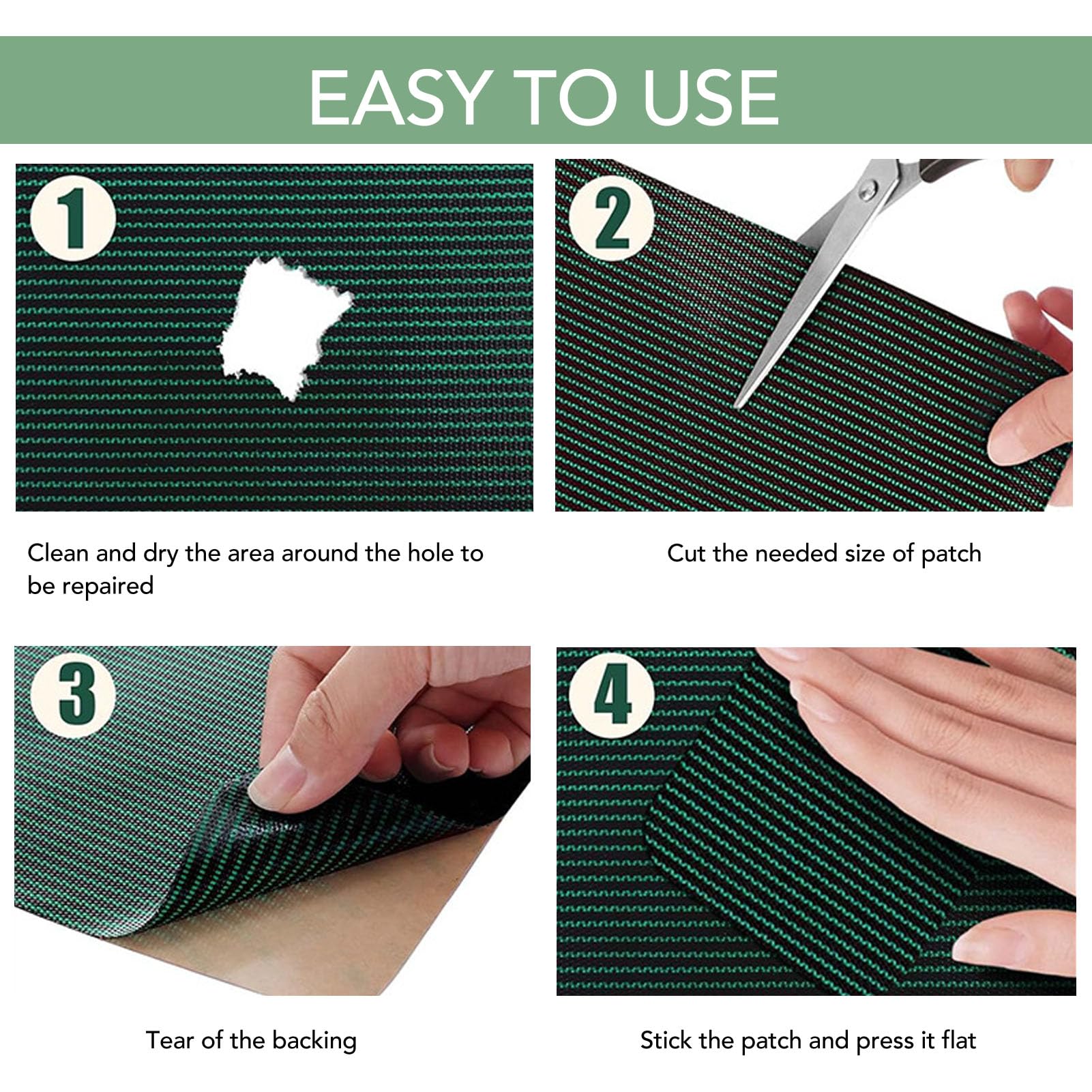 EASY TO USE

1

Clean and dry the area around the hole to be repaired

2

Cut the needed size of patch

3

Tear of the backing

4

Stick the patch and press it flat