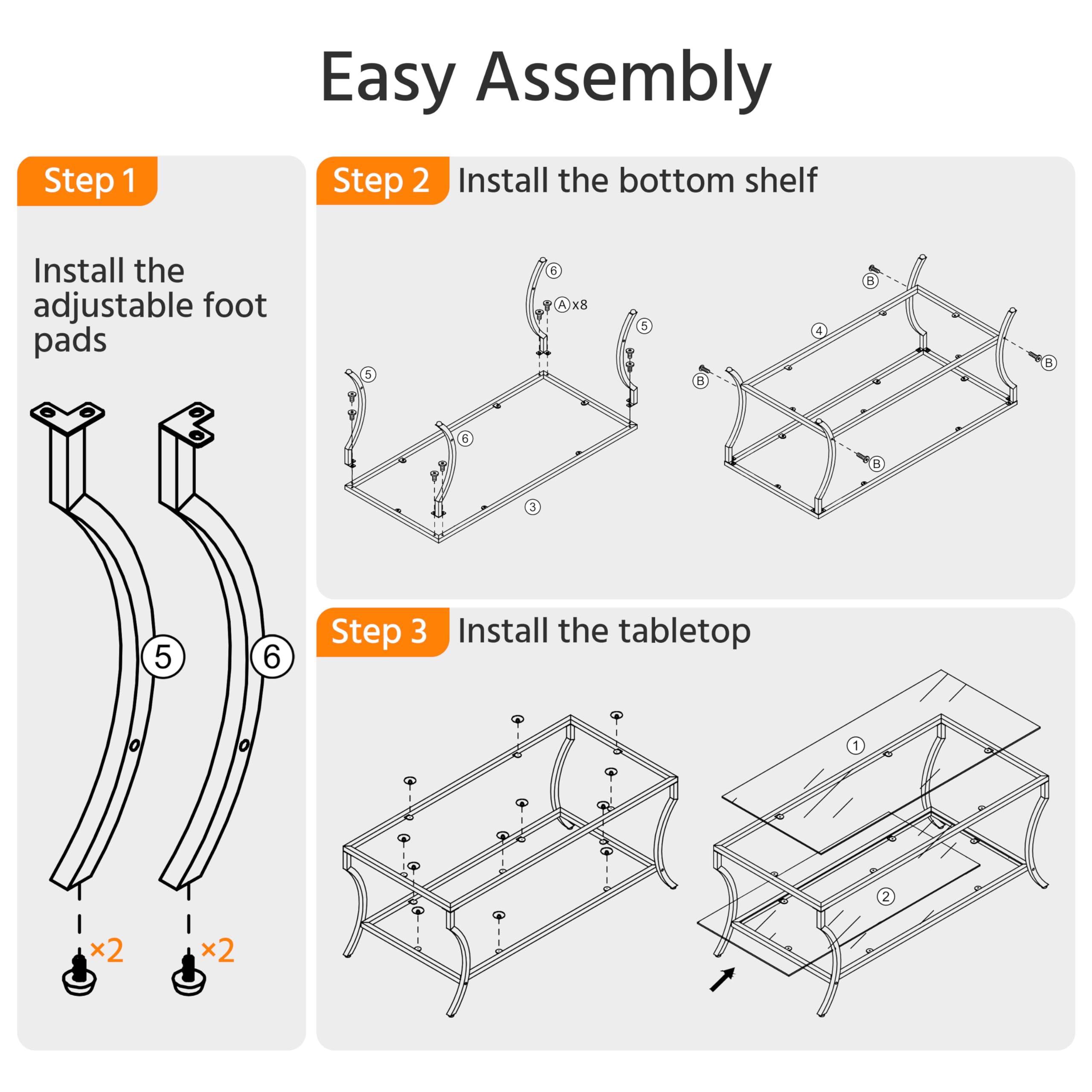 Easy Assembly

Step 1

Install the adjustable foot pads

5

6

×2

×2

Step 2 Install the bottom shelf

6

A x8

5

5

6

3

B

4

B

B

B

Step 3 Install the tabletop

1

2