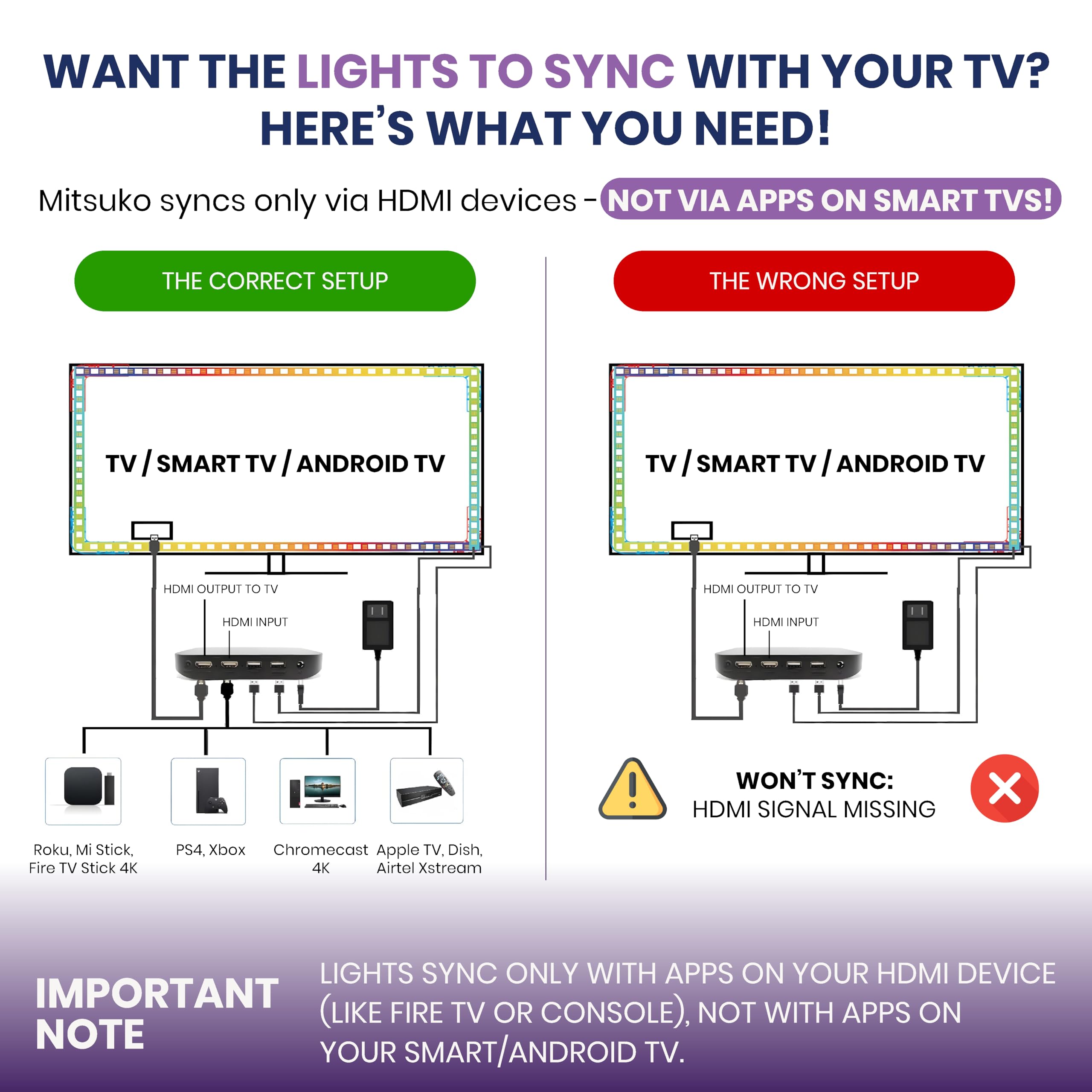 WANT THE LIGHTS TO SYNC WITH YOUR TV? HERE'S WHAT YOU NEED!

Mitsuko syncs only via HDMI devices - NOT VIA APPS ON SMART TVS!

THE CORRECT SETUP

TV / SMART TV / ANDROID TV

HDMI OUTPUT TO TV

HDMI INPUT

Roku, Mi Stick, Fire TV Stick 4K

PS4, Xbox

Chromecast 4K

Apple TV, Dish, Airtel Xstream

THE WRONG SETUP

TV / SMART TV / ANDROID TV

HDMI OUTPUT TO TV

HDMI INPUT

WON'T SYNC:
HDMI SIGNAL MISSING

IMPORTANT NOTE

LIGHTS SYNC ONLY WITH APPS ON YOUR HDMI DEVICE (LIKE FIRE TV OR CONSOLE), NOT WITH APPS ON YOUR SMART/ANDROID TV.