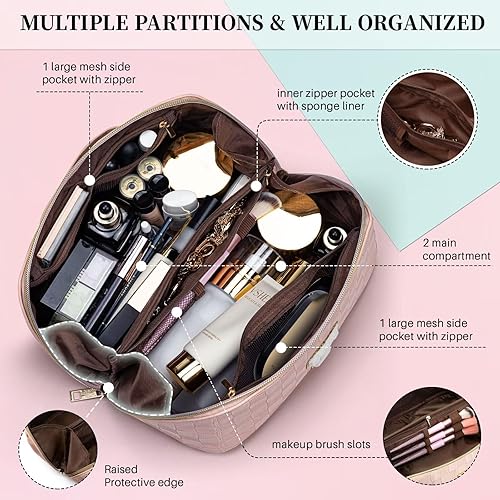 MULTIPLE PARTITIONS & WELL ORGANIZED

1 large mesh side pocket with zipper

inner zipper pocket with sponge liner

2 main compartment

1 large mesh side pocket with zipper

makeup brush slots

Raised Protective edge