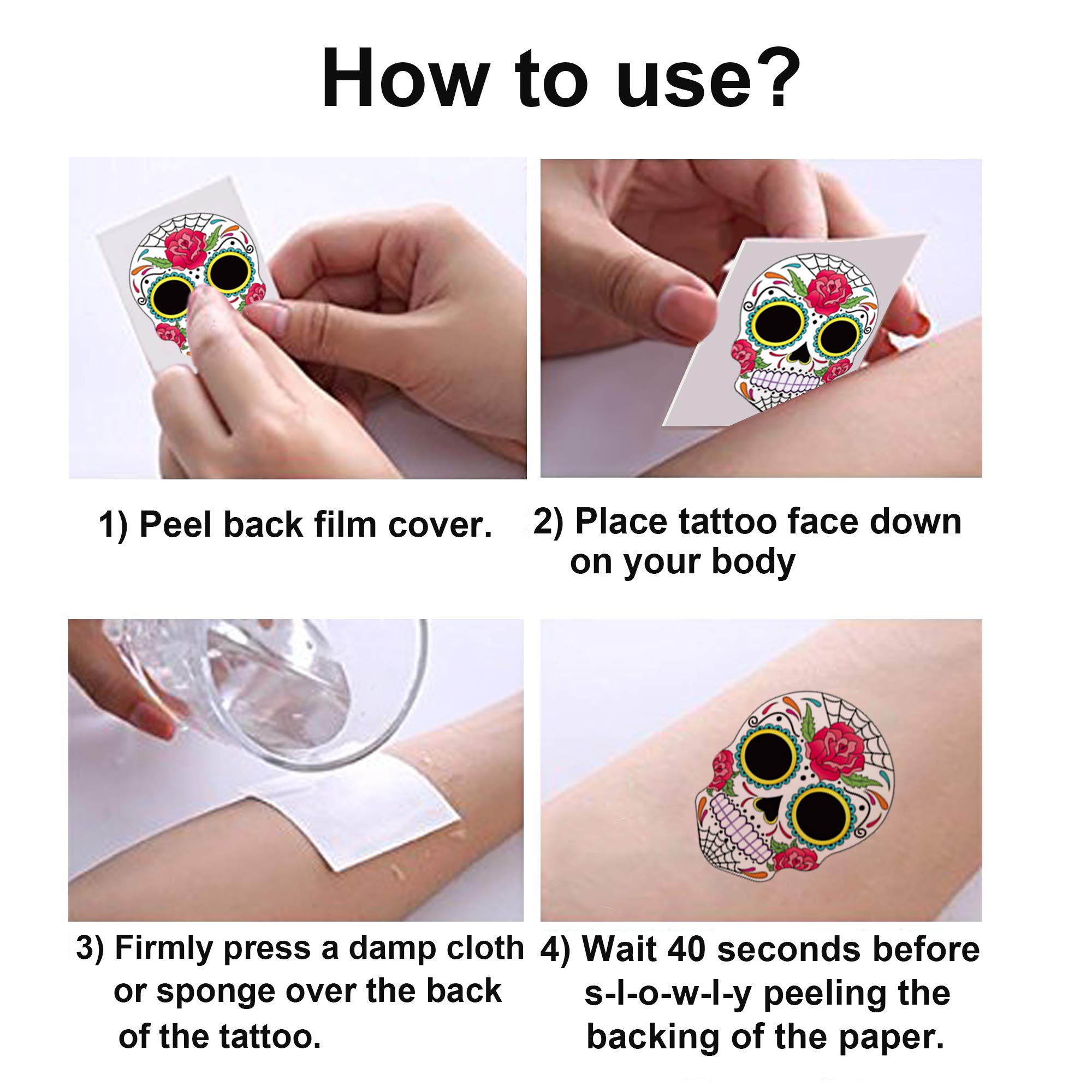 How to use?

1) Peel back film cover.

2) Place tattoo face down on your body

3) Firmly press a damp cloth or sponge over the back of the tattoo.

4) Wait 40 seconds before s-l-o-w-l-y peeling the backing of the paper.