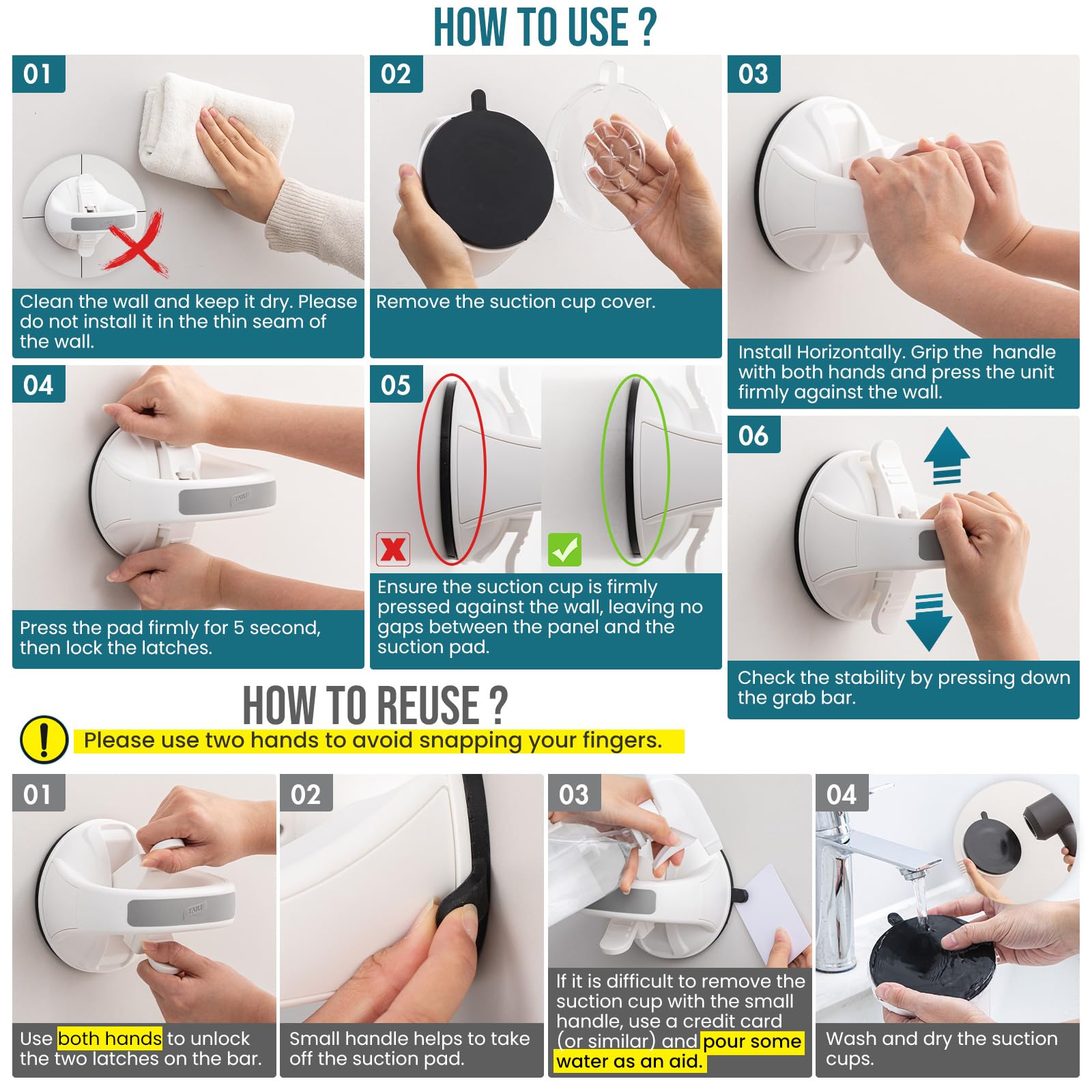 HOW TO USE ?

01

Clean the wall and keep it dry. Please do not install it in the thin seam of the wall.

02

Remove the suction cup cover.

03

Install Horizontally. Grip the handle with both hands and press the unit firmly against the wall.

04

TAILI

Press the pad firmly for 5 second, then lock the latches.

05

Ensure the suction cup is firmly pressed against the wall, leaving no gaps between the panel and the suction pad.

06

Check the stability by pressing down the grab bar.

HOW TO REUSE ?

Please use two hands to avoid snapping your fingers.

01

TAILI

Use both hands to unlock the two latches on the bar.

02

Small handle helps to take off the suction pad.

03

If it is difficult to remove the suction cup with the small handle, use a credit card (or similar) and pour some water as an aid.

04

Wash and dry the suction cups.