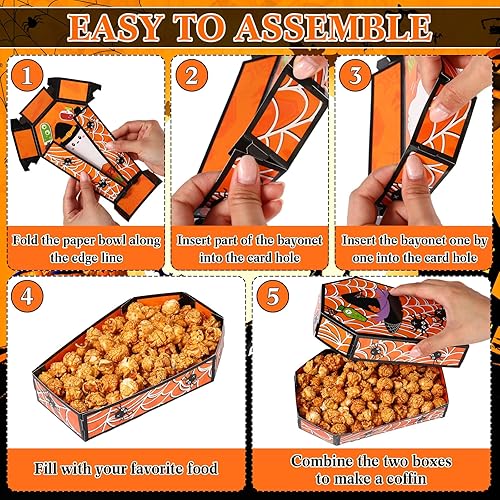 EASY TO ASSEMBLE

1
Fold the paper bowl along the edge line

2
Insert part of the bayonet into the card hole

3
Insert the bayonet one by one into the card hole

4
Fill with your favorite food

5
Combine the two boxes to make a coffin