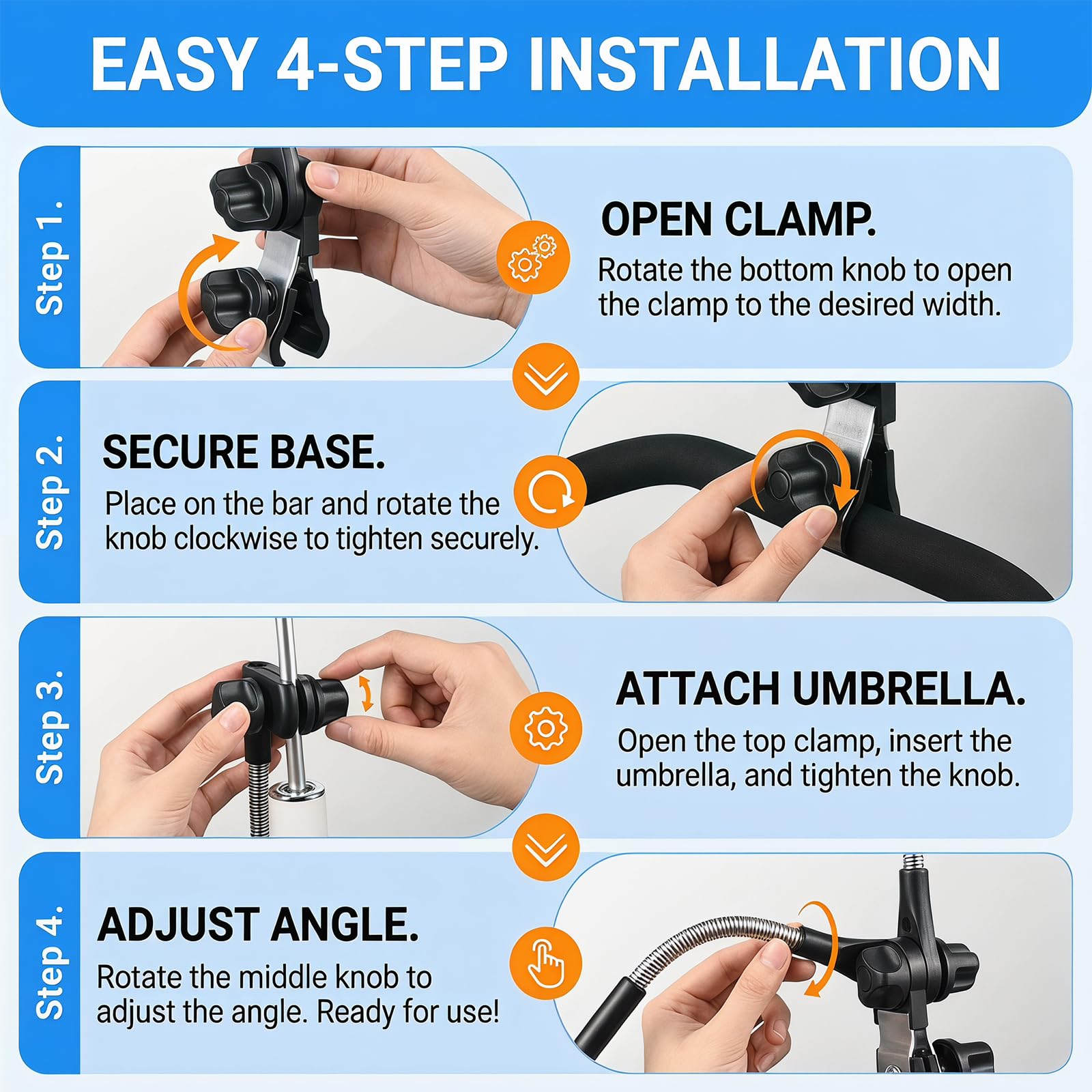 EASY 4-STEP INSTALLATION

Step 1.

OPEN CLAMP.

Rotate the bottom knob to open the clamp to the desired width.

Step 2.

SECURE BASE.

Place on the bar and rotate the knob clockwise to tighten securely.

Step 3.

ATTACH UMBRELLA.

Open the top clamp, insert the umbrella, and tighten the knob.

Step 4.

ADJUST ANGLE.

Rotate the middle knob to adjust the angle. Ready for use!