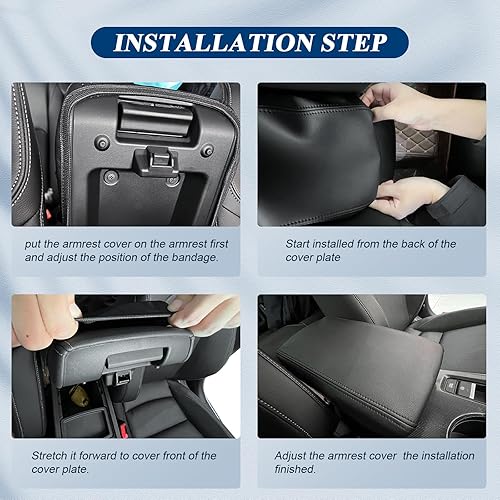 INSTALLATION STEP

put the armrest cover on the armrest first and adjust the position of the bandage.

Start installed from the back of the cover plate

Stretch it forward to cover front of the cover plate.

Adjust the armrest cover  the installation finished.