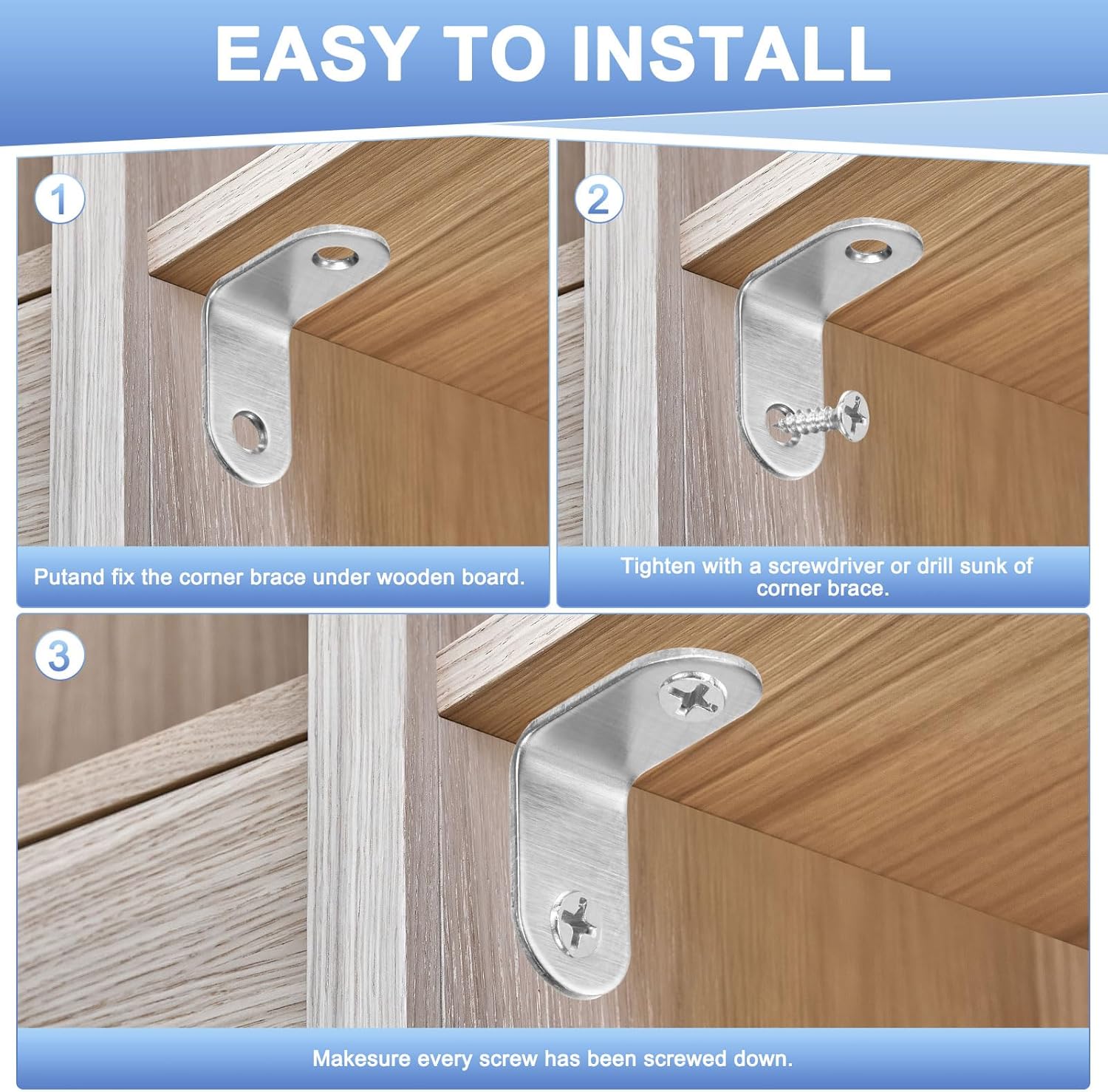 EASY TO INSTALL

1

Putand fix the corner brace under wooden board.

2

Tighten with a screwdriver or drill sunk of corner brace.

3

Makesure every screw has been screwed down.