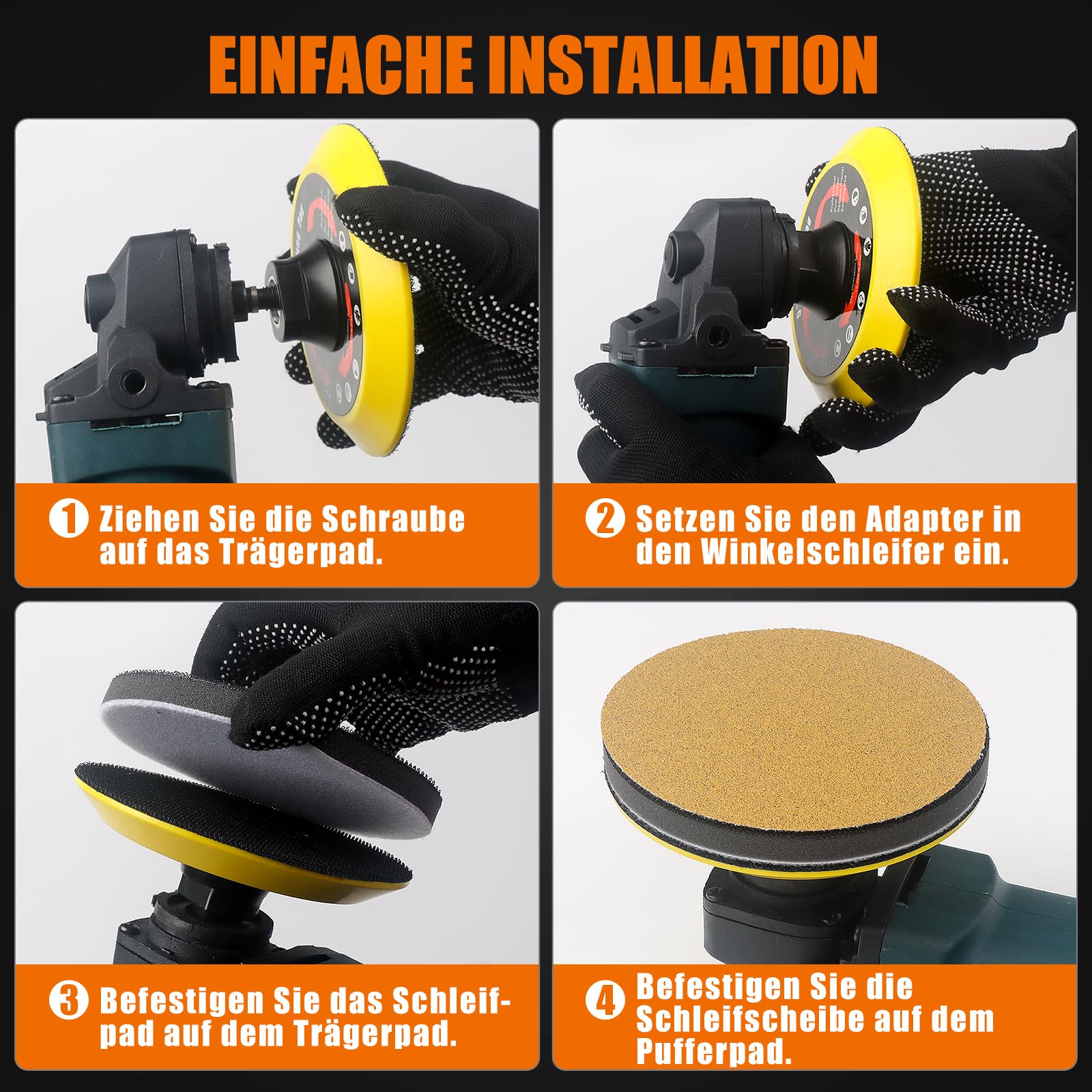 EINFACHE INSTALLATION

1 Ziehen Sie die Schraube auf das Trägerpad.

2 Setzen Sie den Adapter in den Winkelschleifer ein.

3 Befestigen Sie das Schleifpad auf dem Trägerpad.

4 Befestigen Sie die Schleifscheibe auf dem Pufferpad.