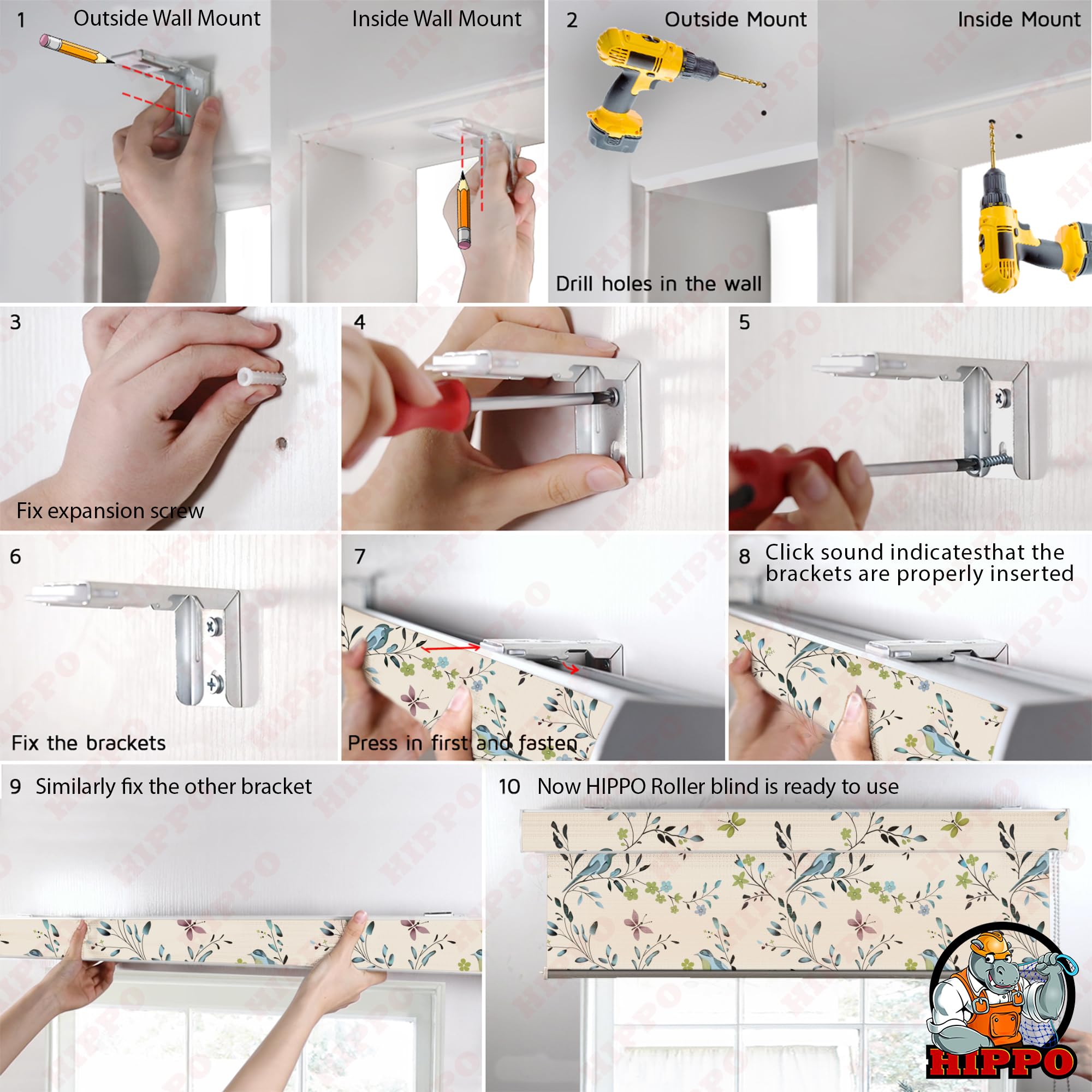 1 Outside Wall Mount

Inside Wall Mount

2 Outside Mount

Inside Mount

Drill holes in the wall

3

Fix expansion screw

4

5

6

Fix the brackets

7

Press in first and fasten

8 Click sound indicatesthat the brackets are properly inserted

9 Similarly fix the other bracket

10 Now HIPPO Roller blind is ready to use

HIPPO