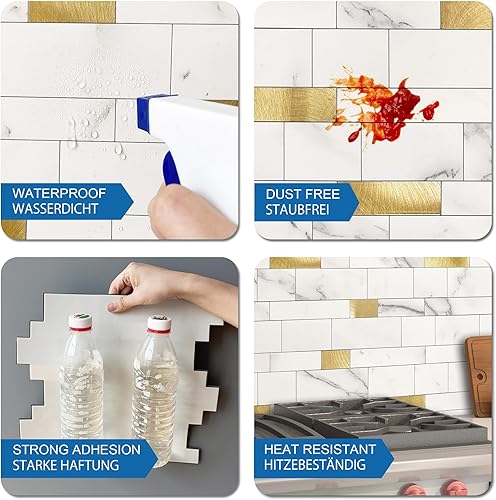 WATERPROOF
WASSERDICHT

DUST FREE
STAUBFREI

STRONG ADHESION
STARKE HAFTUNG

HEAT RESISTANT
HITZEBESTÄNDIG