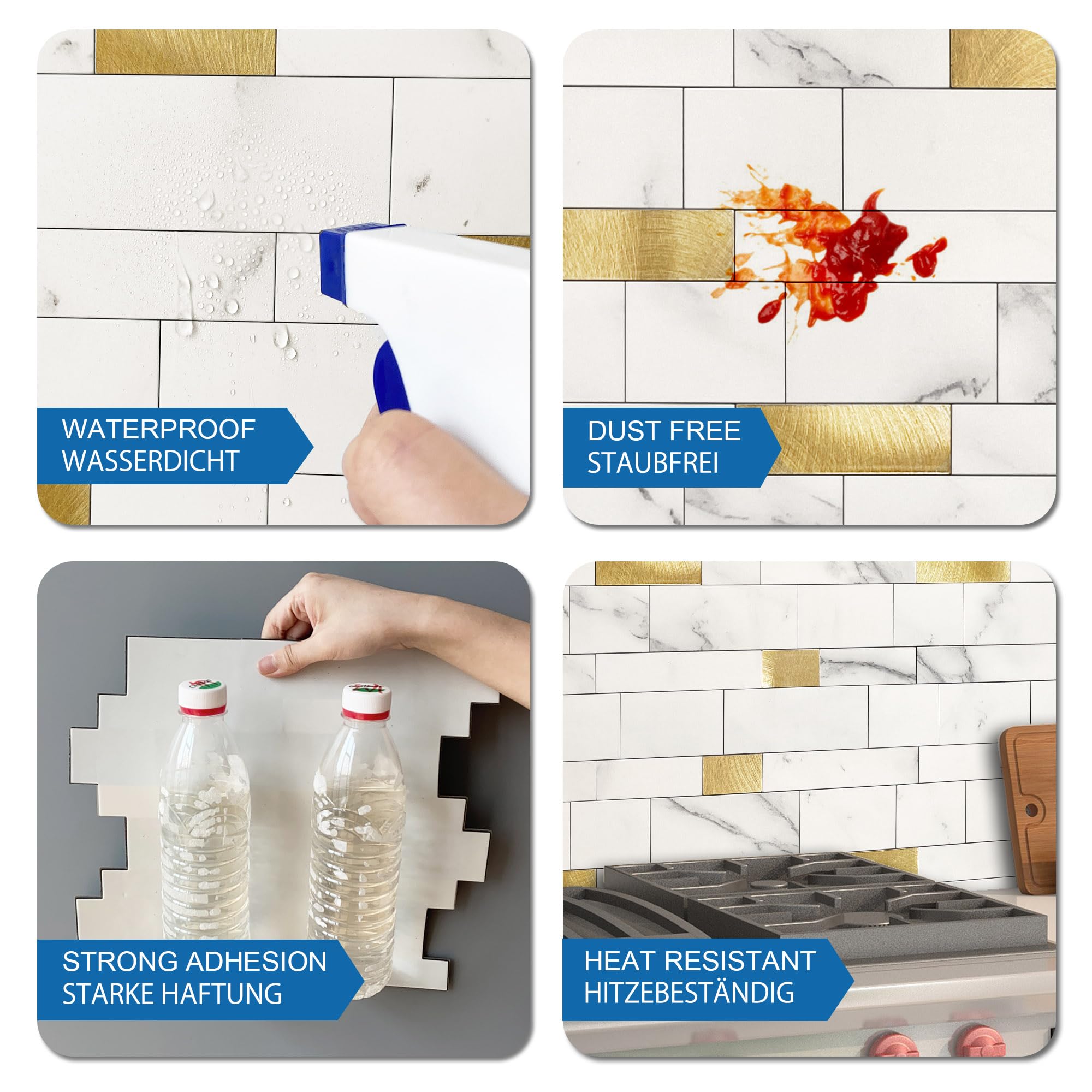 WATERPROOF
WASSERDICHT

DUST FREE
STAUBFREI

STRONG ADHESION
STARKE HAFTUNG

HEAT RESISTANT
HITZEBESTÄNDIG