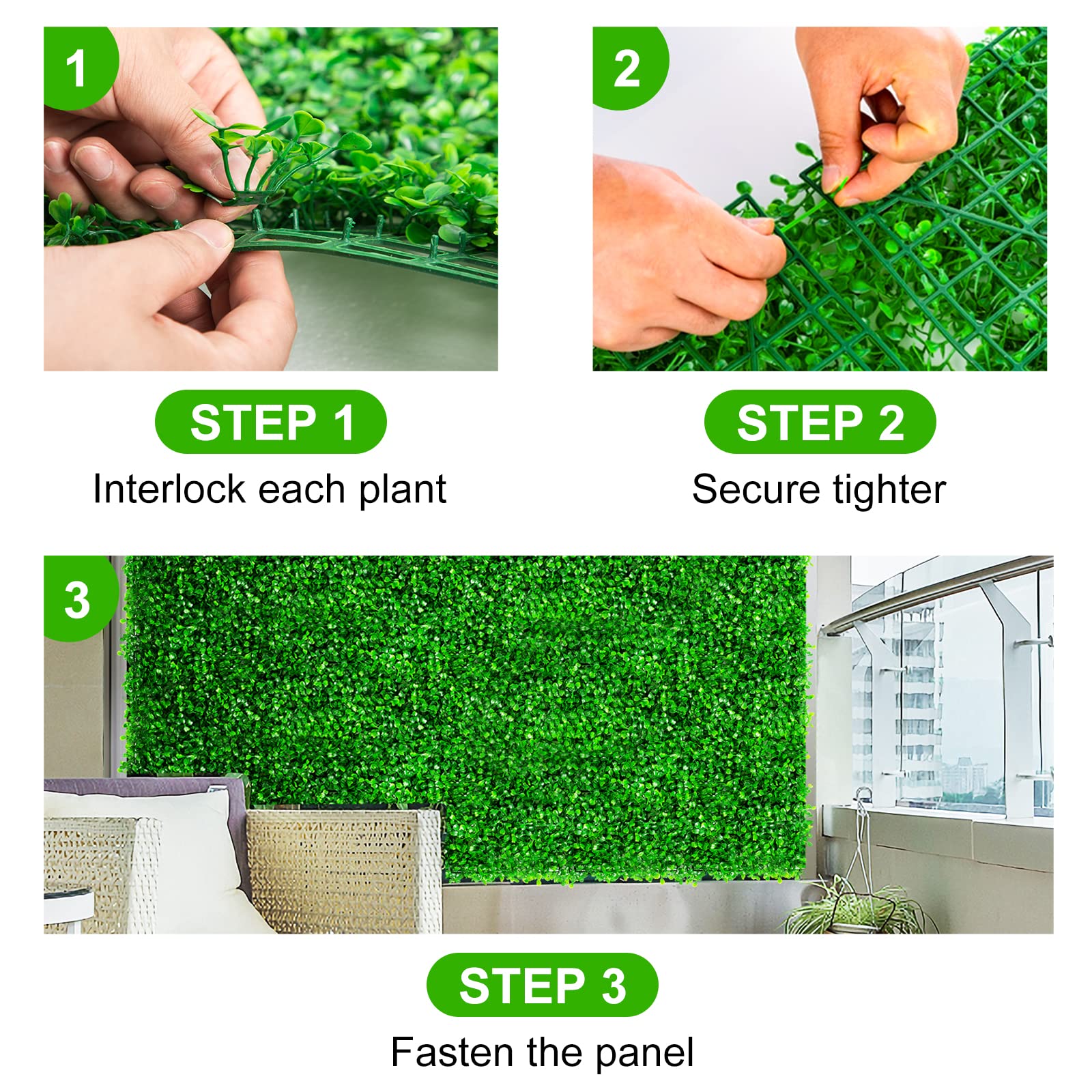 1

STEP 1

Interlock each plant

2

STEP 2

Secure tighter

3

STEP 3

Fasten the panel