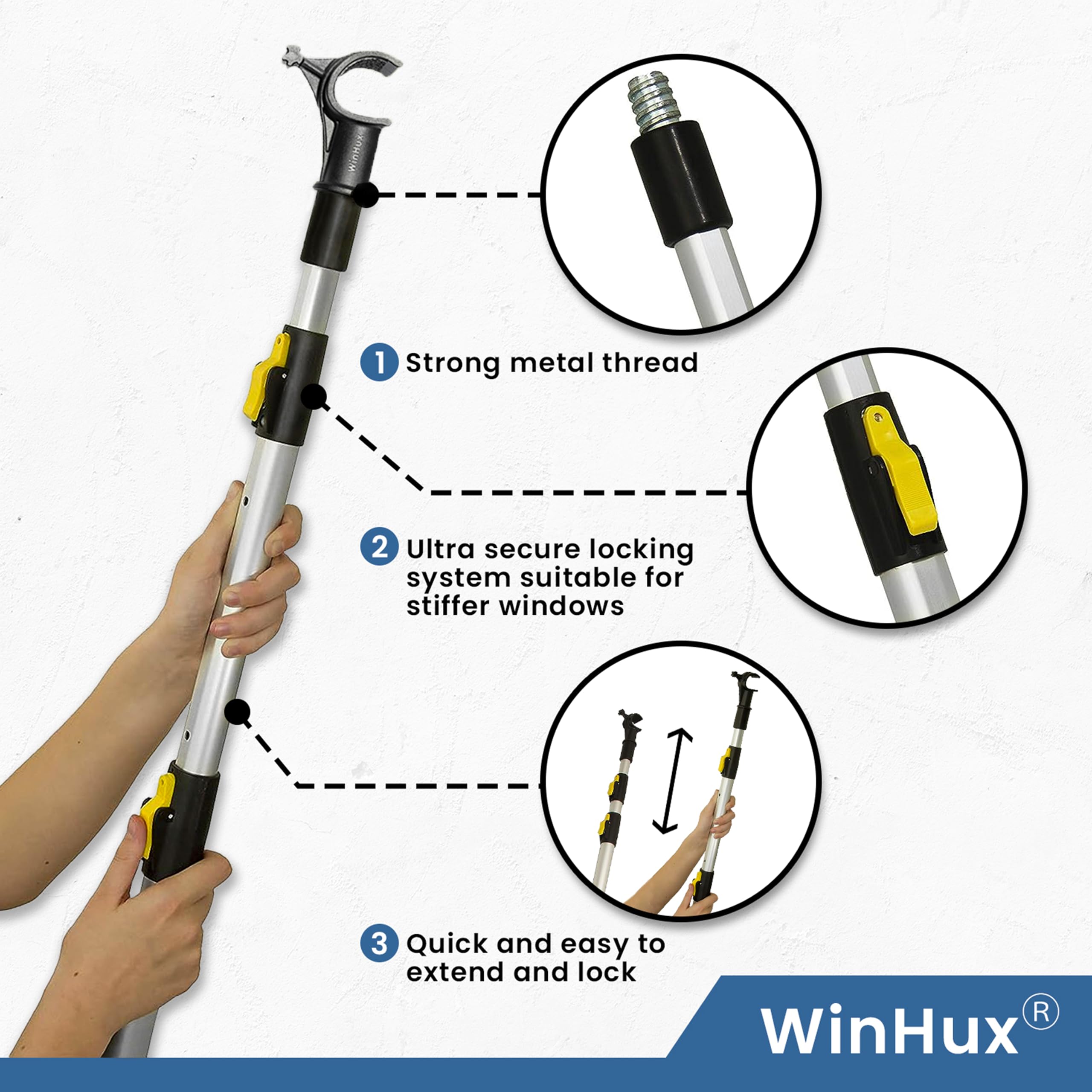 WinHux

1 Strong metal thread

2 Ultra secure locking system suitable for stiffer windows

3 Quick and easy to extend and lock

WinHux®