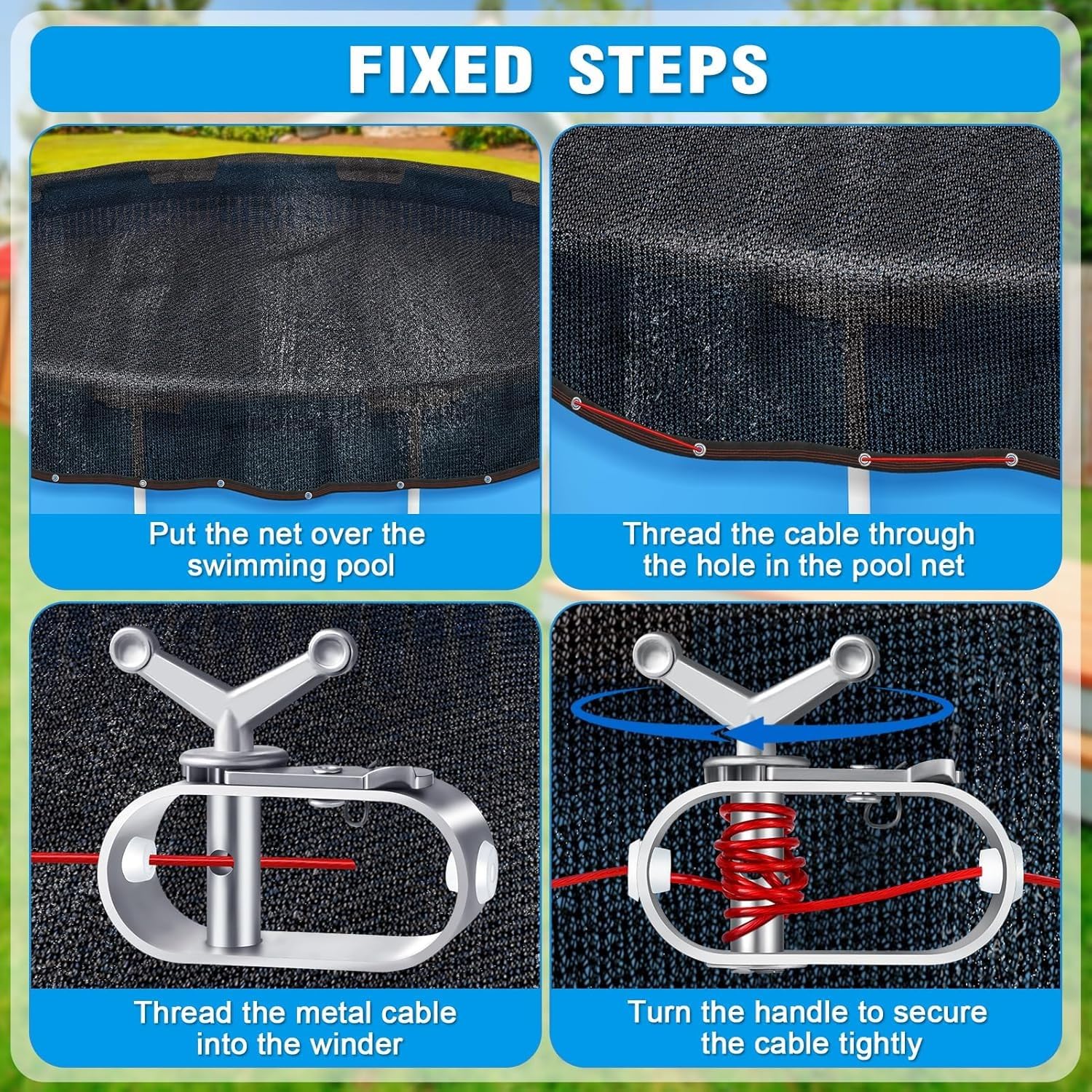 FIXED STEPS

Put the net over the swimming pool

Thread the cable through the hole in the pool net

Thread the metal cable into the winder

Turn the handle to secure the cable tightly