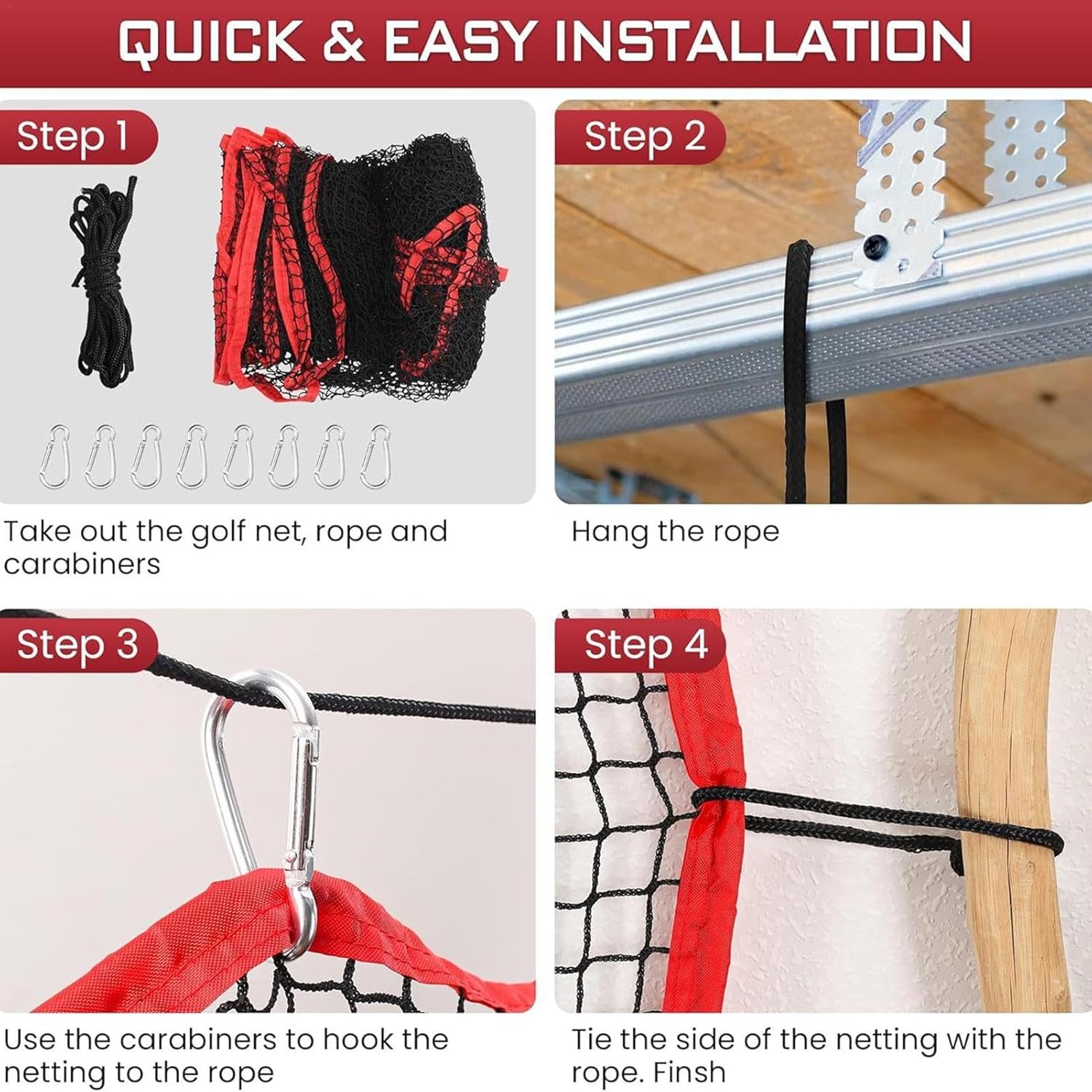 QUICK & EASY INSTALLATION

Step 1

Take out the golf net, rope and carabiners

Step 2

Hang the rope

Step 3

Use the carabiners to hook the netting to the rope

Step 4

Tie the side of the netting with the rope. Finsh