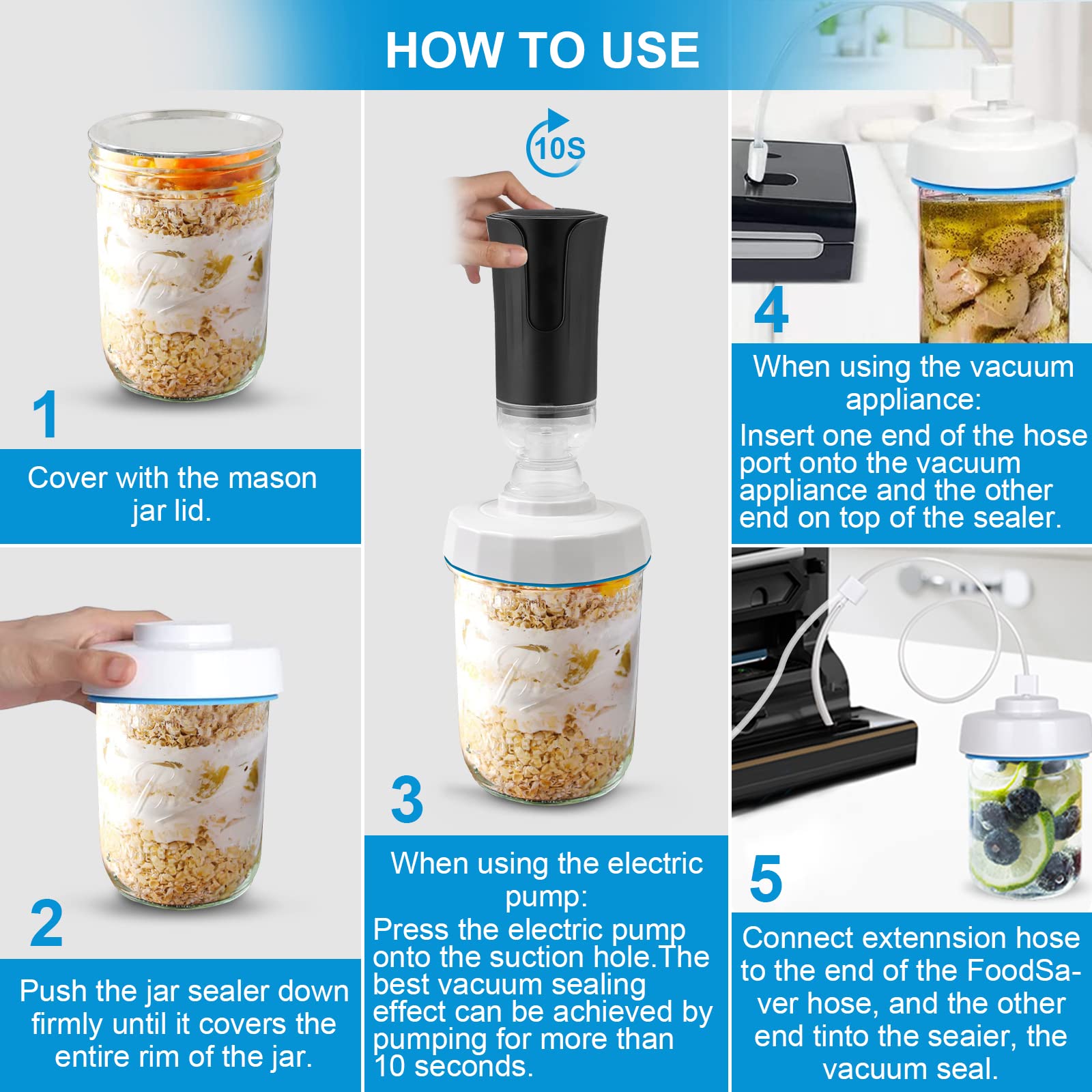 HOW TO USE

1
Cover with the mason jar lid.

2
Push the jar sealer down firmly until it covers the entire rim of the jar.

10S

3
When using the electric pump:
Press the electric pump onto the suction hole.The best vacuum sealing effect can be achieved by pumping for more than 10 seconds.

4
When using the vacuum appliance:
Insert one end of the hose port onto the vacuum appliance and the other end on top of the sealer.

5
Connect extennsion hose to the end of the FoodSaver hose, and the other end tinto the seaier, the vacuum seal.