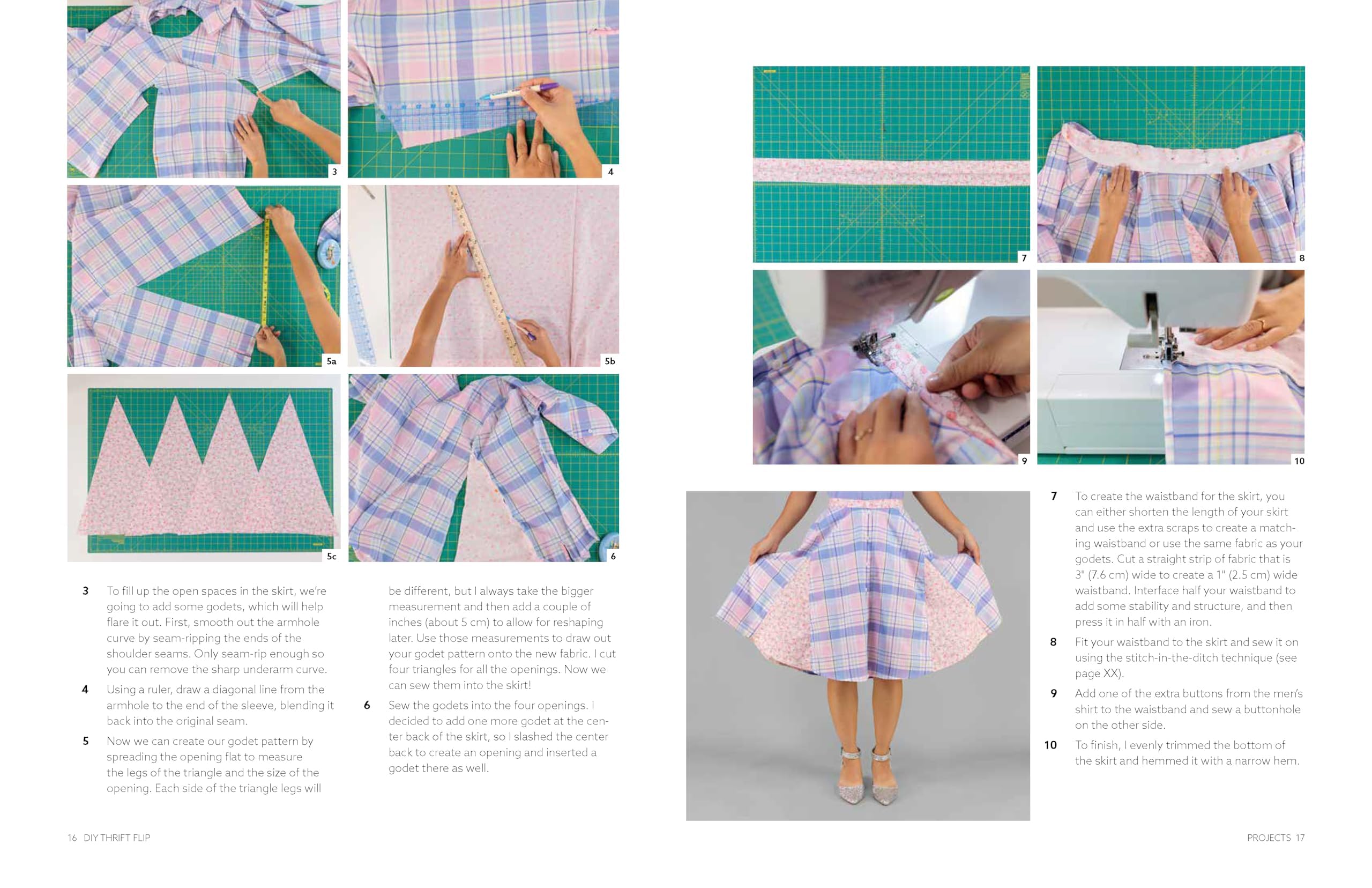 3

4

5a

5b

5c

6

3 To fill up the open spaces in the skirt, we're going to add some godets, which will help flare it out. First, smooth out the armhole curve by seam-ripping the ends of the shoulder seams. Only seam-rip enough so you can remove the sharp underarm curve.

4 Using a ruler, draw a diagonal line from the armhole to the end of the sleeve, blending it back into the original seam.

5 Now we can create our godet pattern by spreading the opening flat to measure the legs of the triangle and the size of the opening. Each side of the triangle legs will be different, but I always take the bigger measurement and then add a couple of inches (about 5 cm) to allow for reshaping later. Use those measurements to draw out your godet pattern onto the new fabric. I cut four triangles for all the openings. Now we can sew them into the skirt!

6 Sew the godets into the four openings. I decided to add one more godet at the center back of the skirt, so I slashed the center back to create an opening and inserted a godet there as well.

16 DIY THRIFT FLIP

7

8

9

10

7 To create the waistband for the skirt, you can either shorten the length of your skirt and use the extra scraps to create a matching waistband or use the same fabric as your godets. Cut a straight strip of fabric that is 3" (7.6 cm) wide to create a 1" (2.5 cm) wide waistband. Interface half your waistband to add some stability and structure, and then press it in half with an iron.

8 Fit your waistband to the skirt and sew it on using the stitch-in-the-ditch technique (see page XX).

9 Add one of the extra buttons from the men's shirt to the waistband and sew a buttonhole on the other side.

10 To finish, I evenly trimmed the bottom of the skirt and hemmed it with a narrow hem.

PROJECTS 17