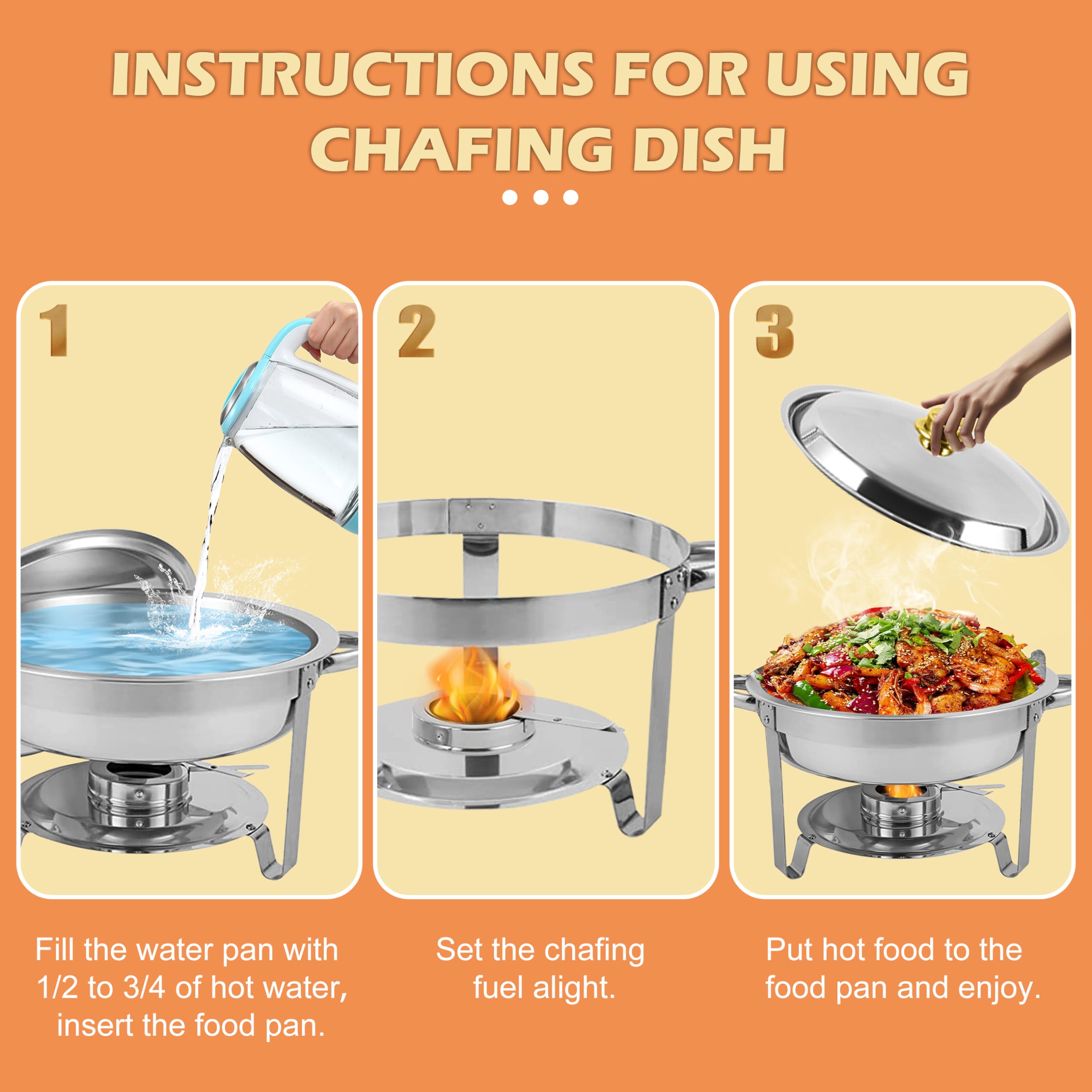 INSTRUCTIONS FOR USING CHAFING DISH

1

2

3

Fill the water pan with 1/2 to 3/4 of hot water, insert the food pan.

Set the chafing fuel alight.

Put hot food to the food pan and enjoy.