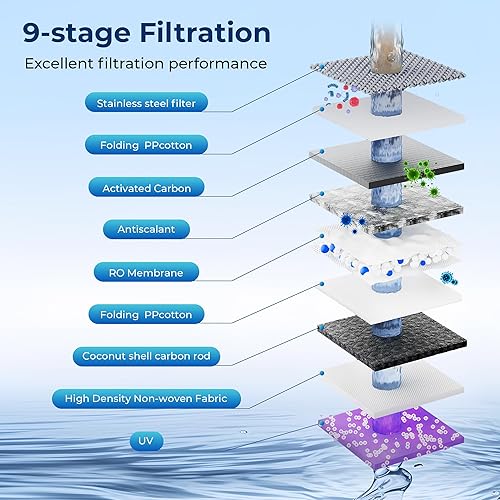 9-stage Filtration

Excellent filtration performance

Stainless steel filter

Folding PPcotton

Activated Carbon

Antiscalant

RO Membrane

Folding PPcotton

Coconut shell carbon rod

High Density Non-woven Fabric

UV