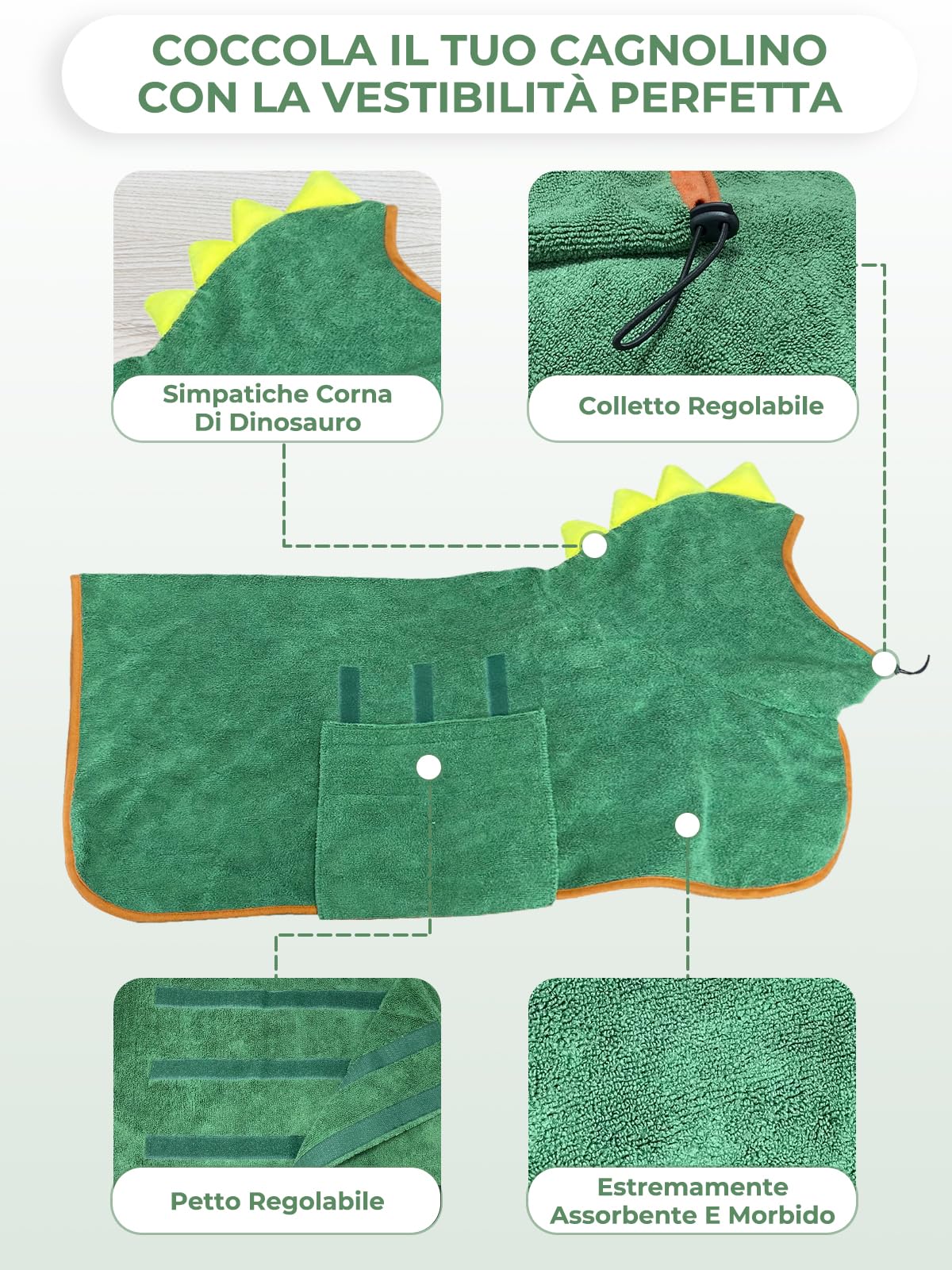 COCCOLA IL TUO CAGNOLINO CON LA VESTIBILITÀ PERFETTA

Simpatiche Corna Di Dinosauro

Colletto Regolabile

Petto Regolabile

Estremamente Assorbente E Morbido