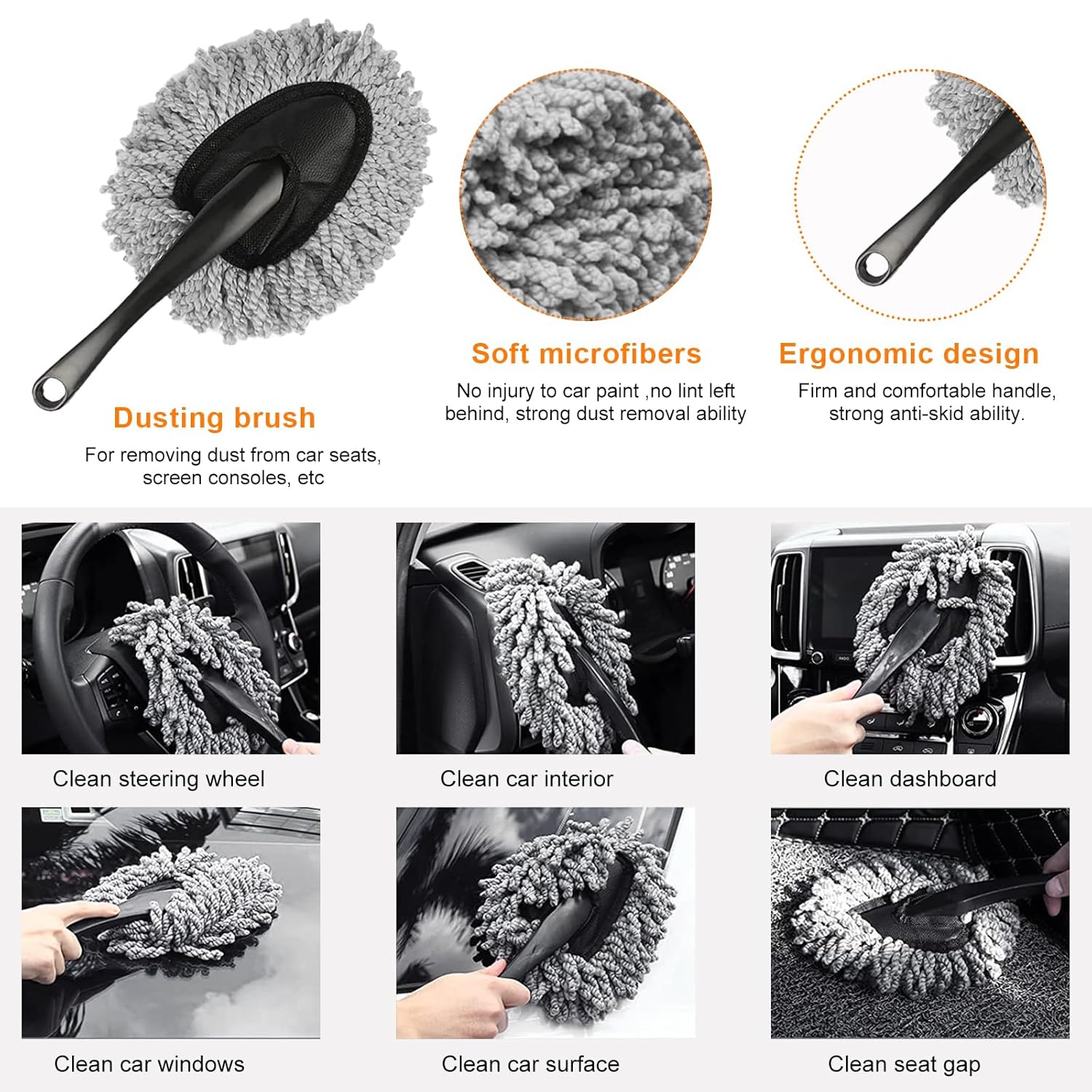 Dusting brush

For removing dust from car seats, screen consoles, etc

Soft microfibers

No injury to car paint ,no lint left behind, strong dust removal ability

Ergonomic design

Firm and comfortable handle, strong anti-skid ability.

Clean steering wheel

Clean car interior

Clean dashboard

Clean car windows

Clean car surface

Clean seat gap