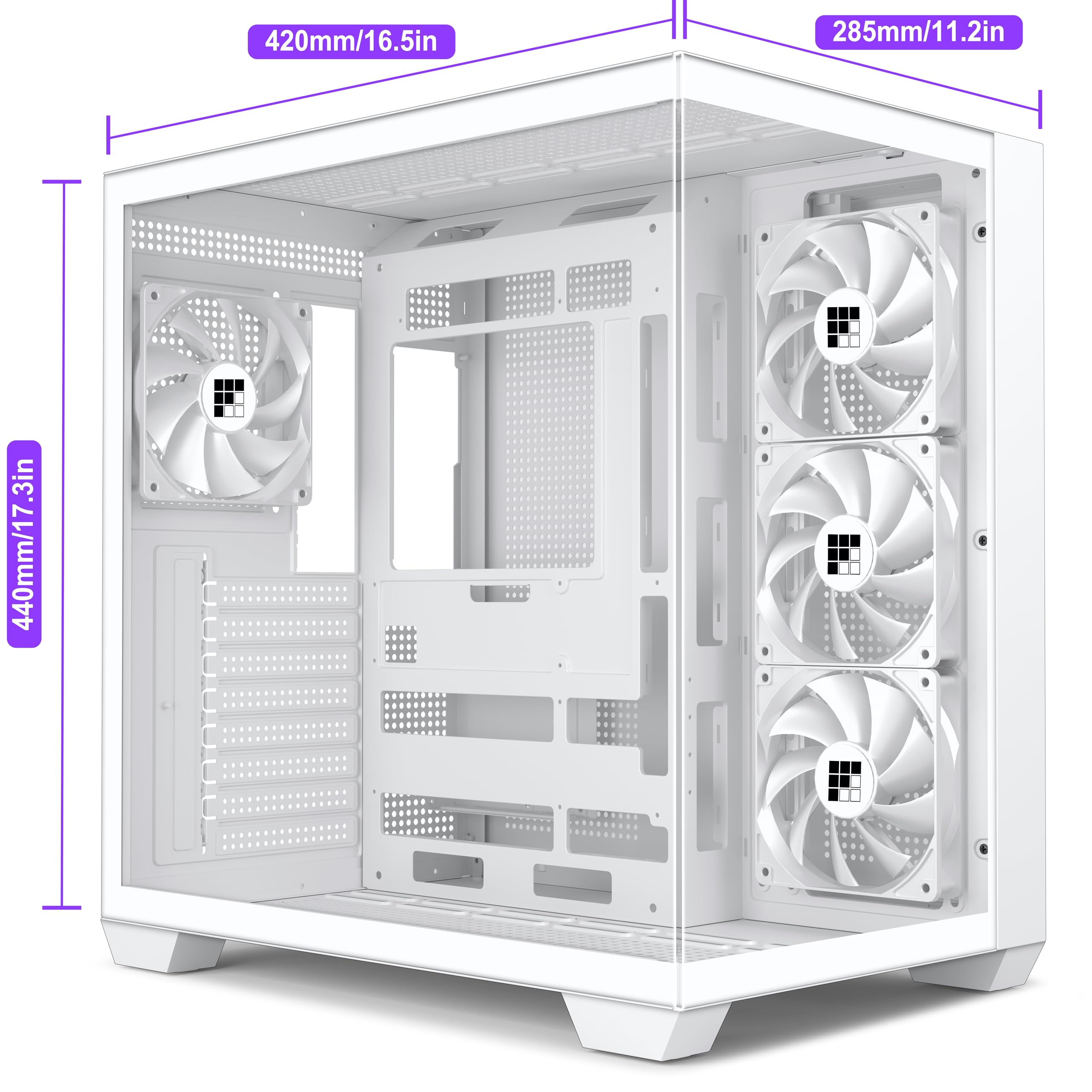 420mm/16.5in

285mm/11.2in

440mm/17.3in