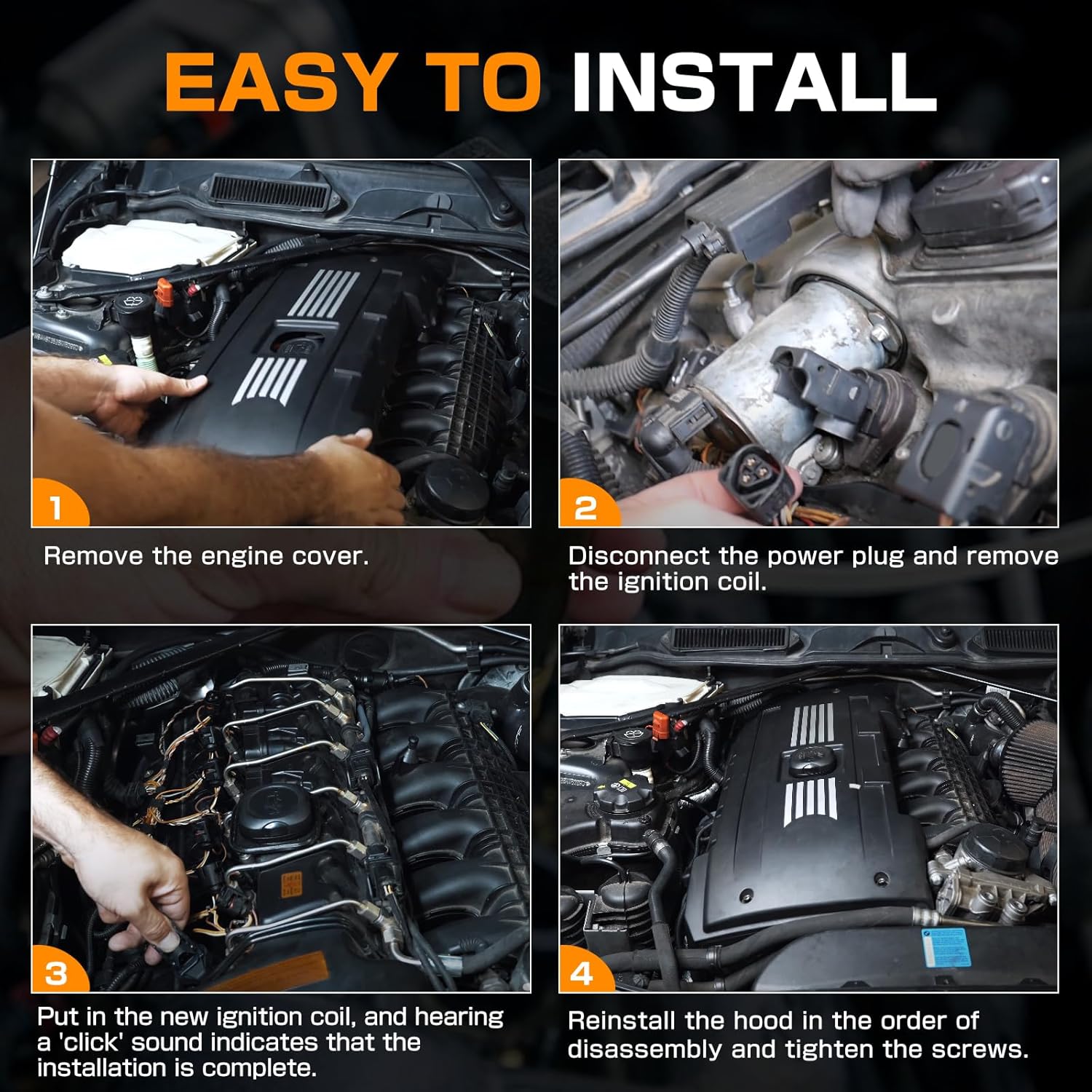 EASY TO INSTALL

1

Remove the engine cover.

2

Disconnect the power plug and remove the ignition coil.

3

Put in the new ignition coil, and hearing a 'click' sound indicates that the installation is complete.

4

Reinstall the hood in the order of disassembly and tighten the screws.