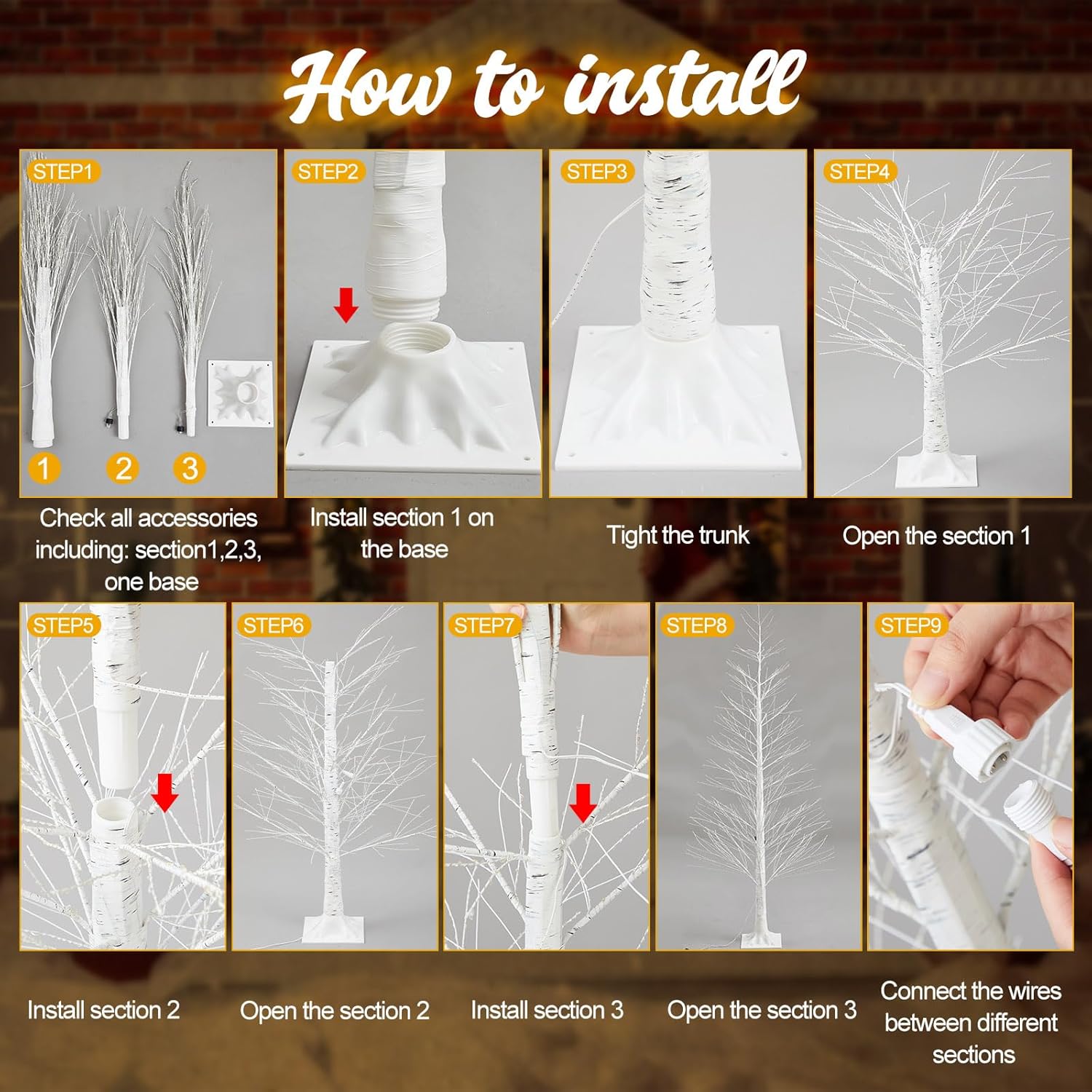 How to install

STEP1

1 2 3

Check all accessories including: section1,2,3, one base

STEP2

Install section 1 on the base

STEP3

Tight the trunk

STEP4

Open the section 1

STEP5

Install section 2

STEP6

Open the section 2

STEP7

Install section 3

STEP8

Open the section 3

STEP9

Connect the wires between different sections