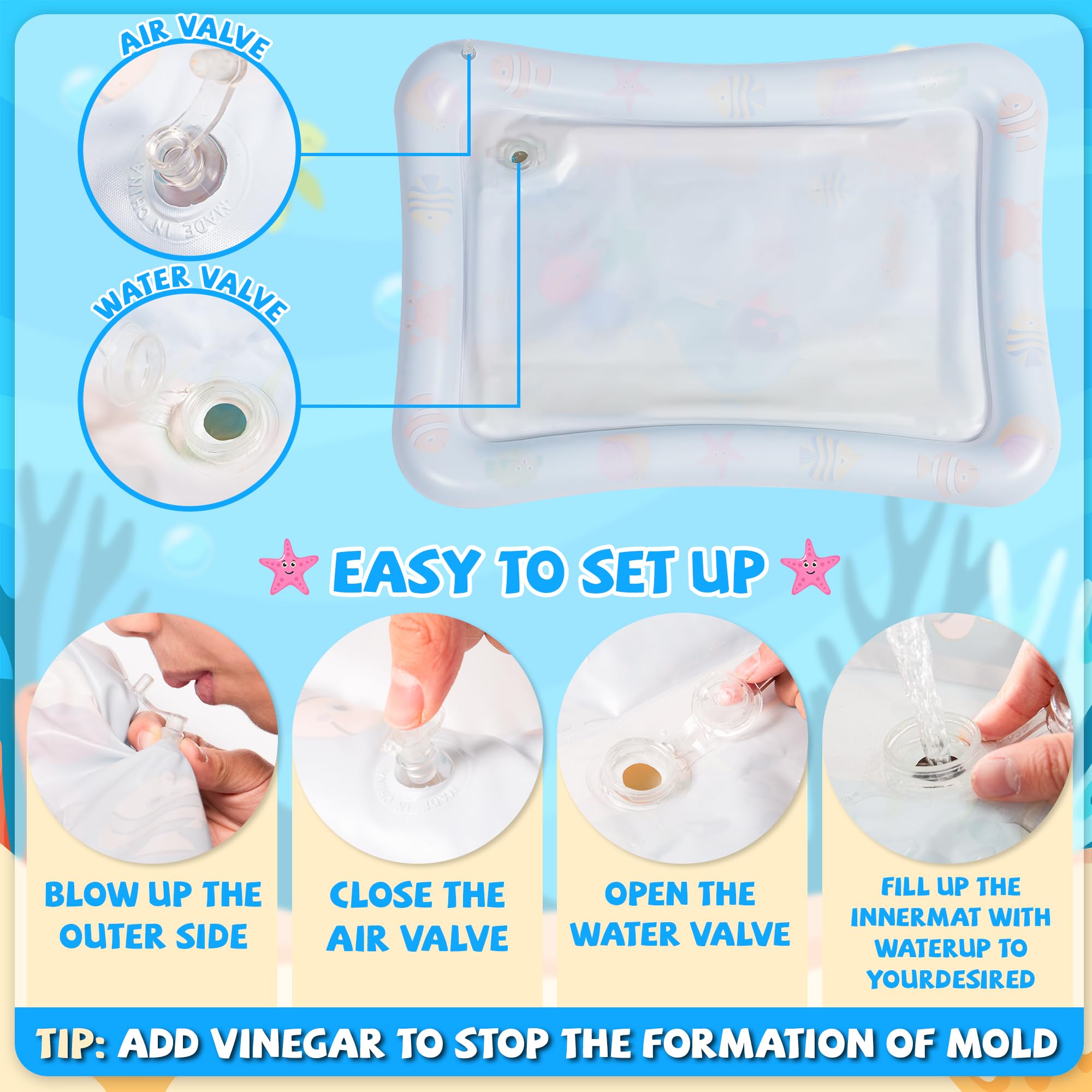 AIR VALVE

MADE IN CHINA

WATER VALVE

EASY TO SET UP

MADE IN CHINA

BLOW UP THE OUTER SIDE

CLOSE THE AIR VALVE

OPEN THE WATER VALVE

FILL UP THE INNERMAT WITH WATERUP TO YOURDESIRED

TIP: ADD VINEGAR TO STOP THE FORMATION OF MOLD