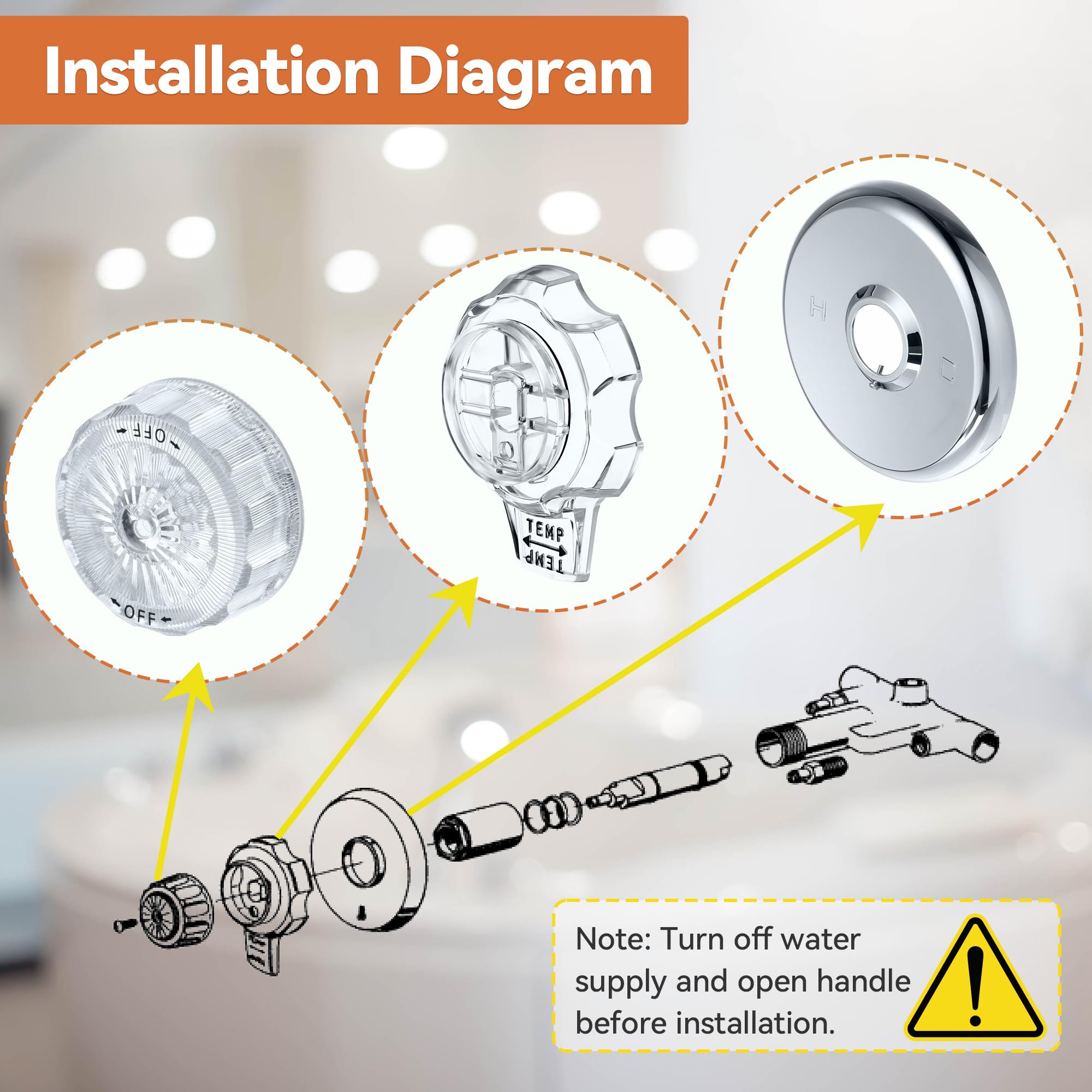 Installation Diagram

OFF

OFF

TEMP

TEMP

H

C

Note: Turn off water supply and open handle before installation.