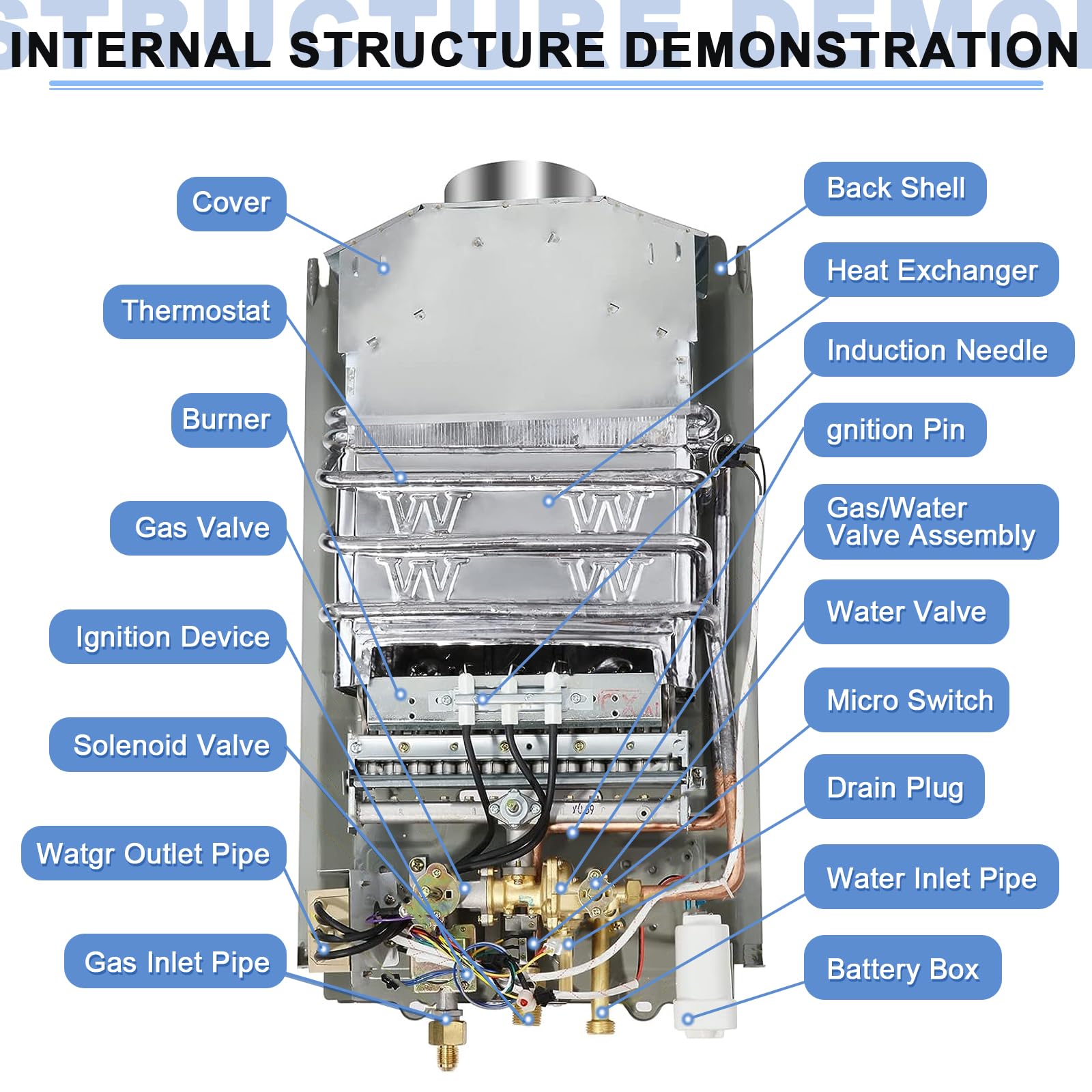 INTERNAL STRUCTURE DEMONSTRATION

Cover

Thermostat

Burner

Gas Valve

Ignition Device

Solenoid Valve

Watgr Outlet Pipe

Gas Inlet Pipe

Back Shell

Heat Exchanger

Induction Needle

gnition Pin

Gas/Water Valve Assembly

Water Valve

Micro Switch

Drain Plug

Water Inlet Pipe

Battery Box